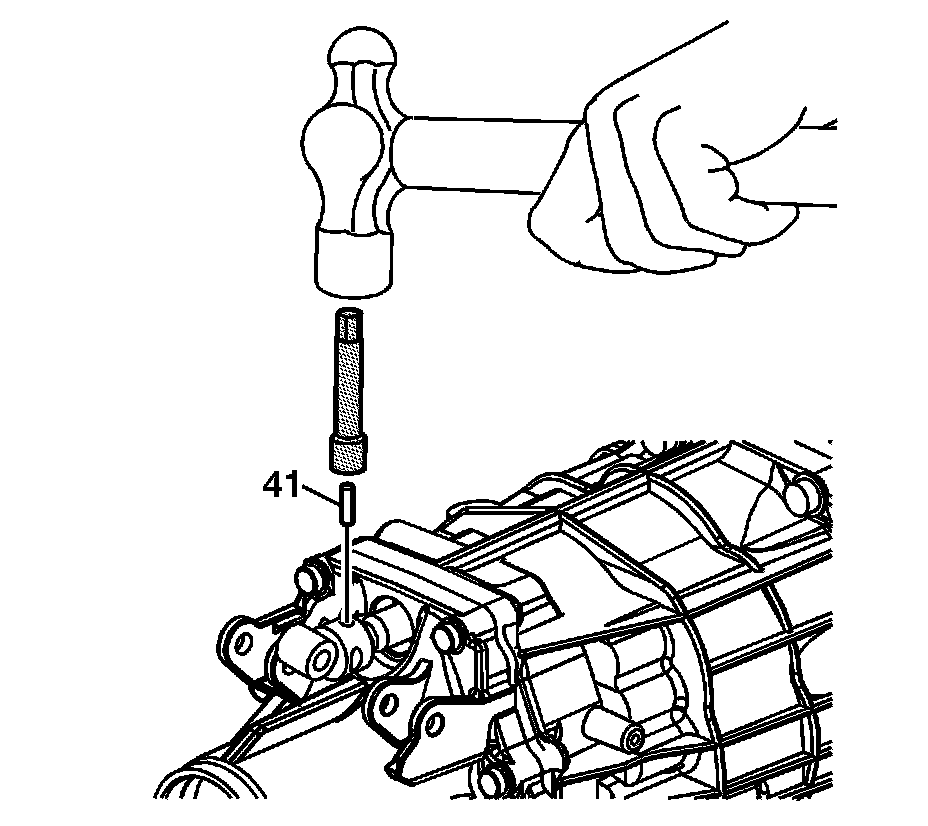 41