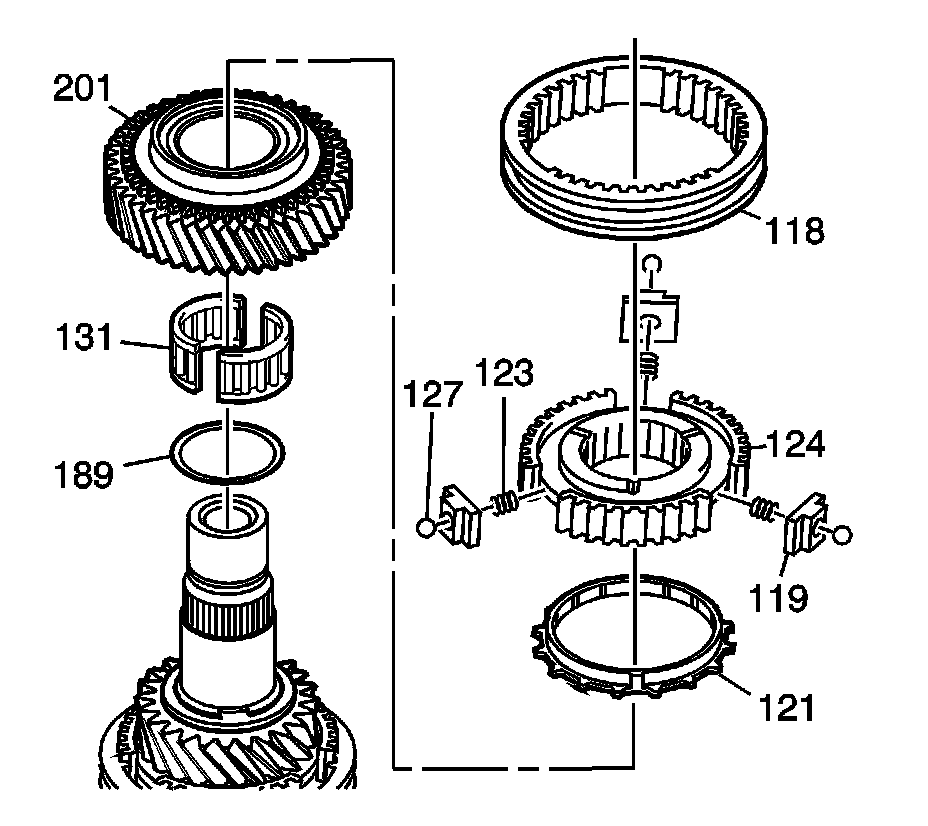 201
131
189
118
127
123
124
119
121