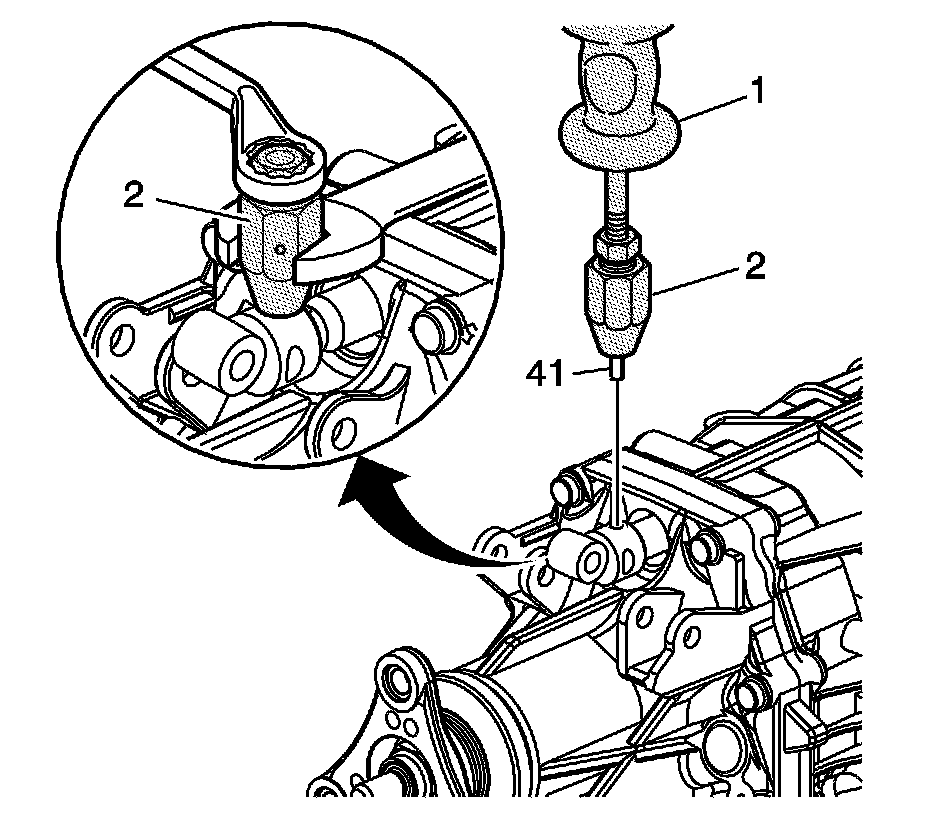 2
1
2
41