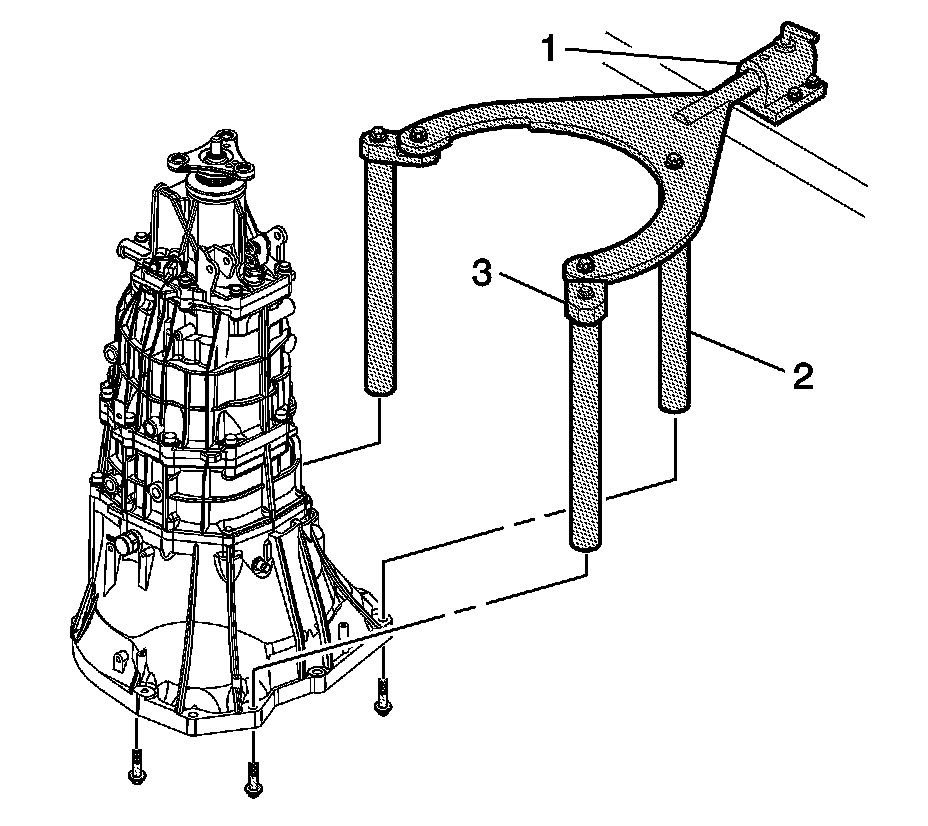 1
3
2