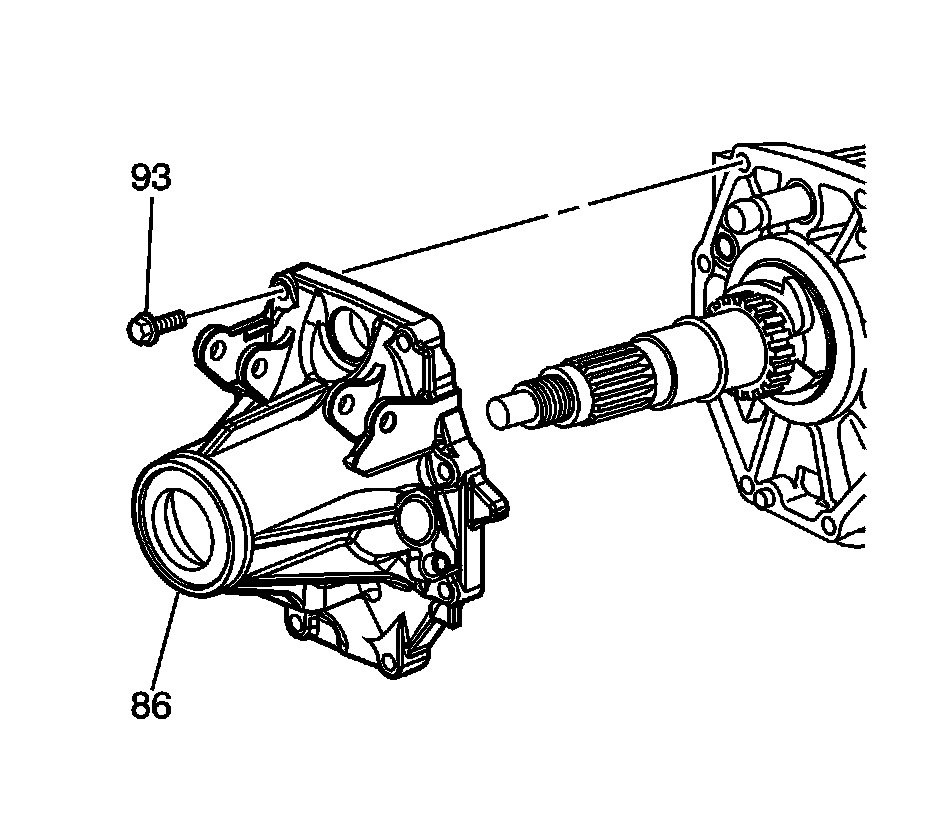 93

86