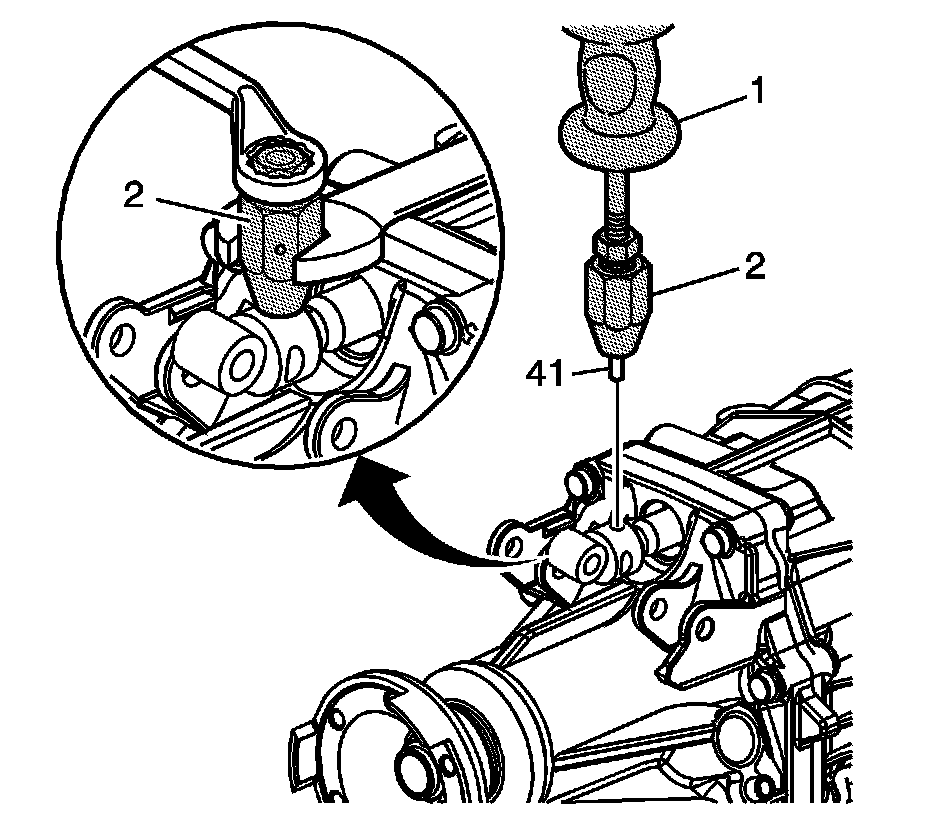 2
1
2
41