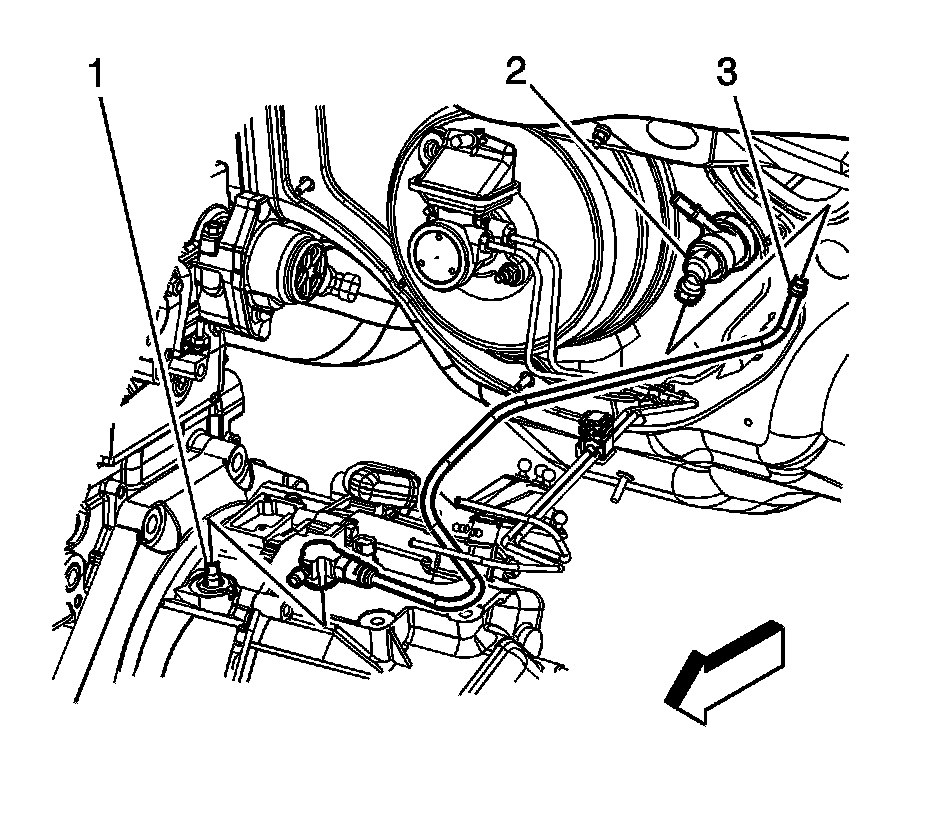 1
2
3