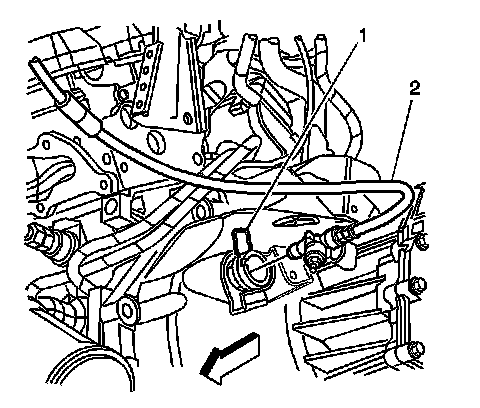 1
2