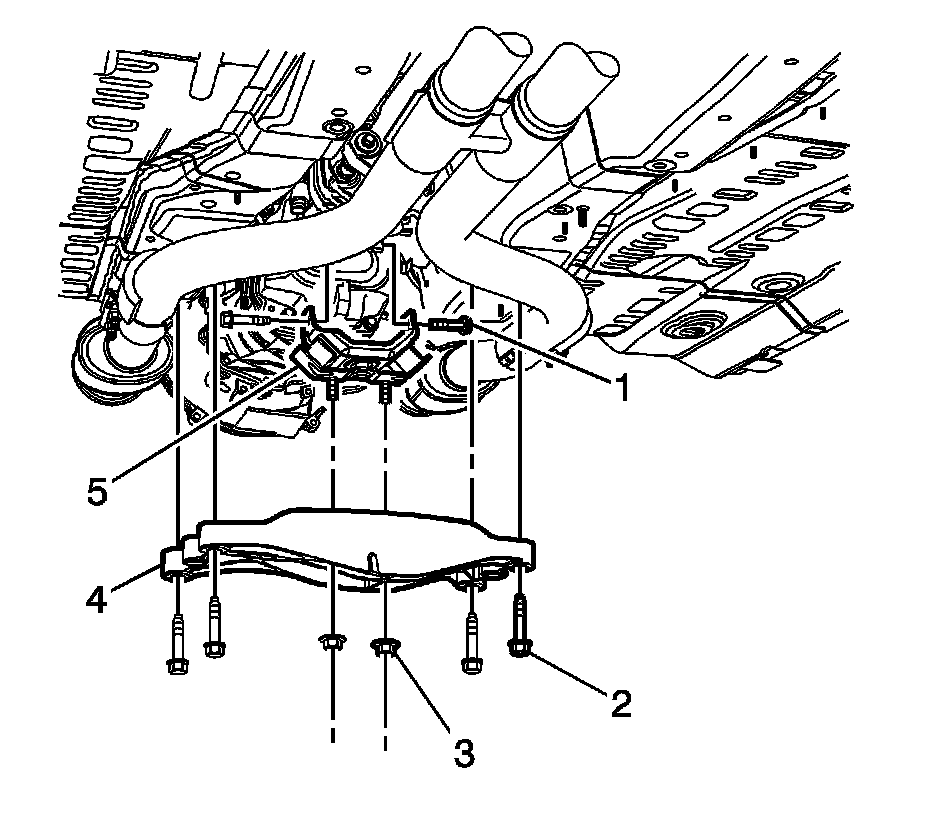 1
5
4
2
3