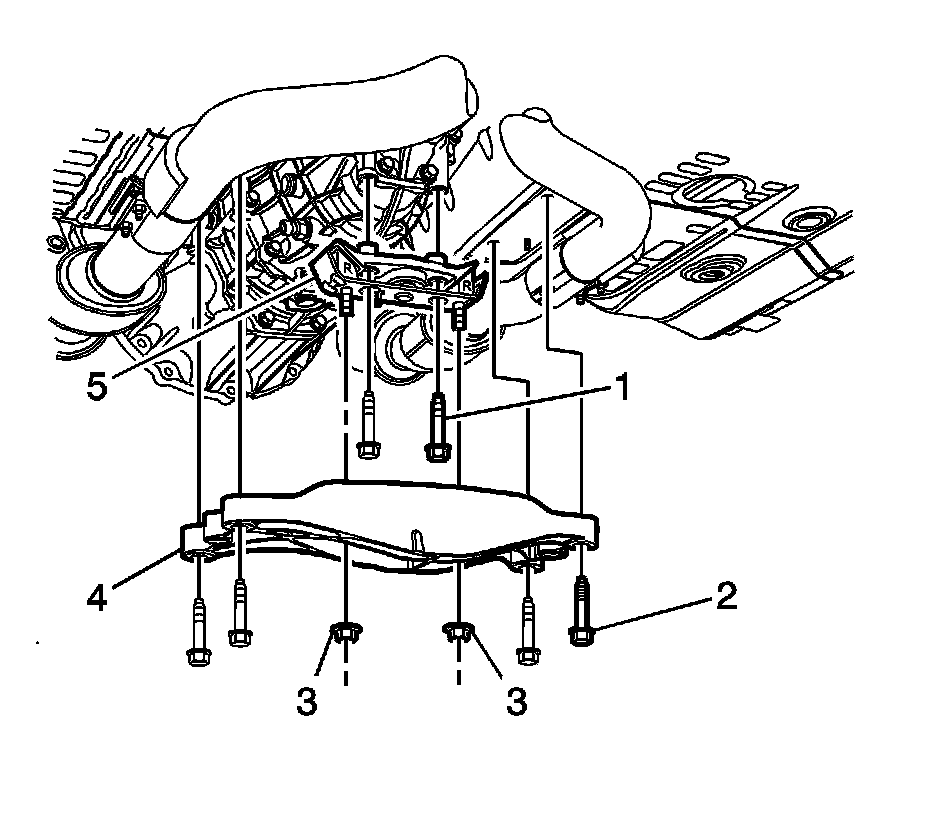 5
1
4
2
3
3