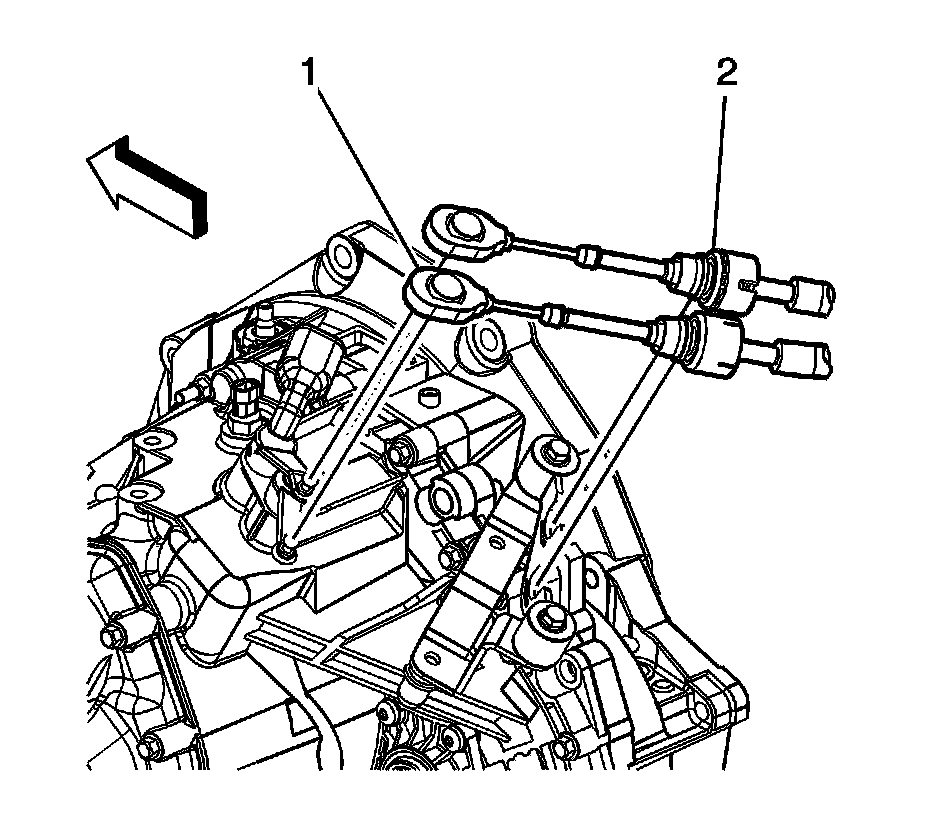 1
2