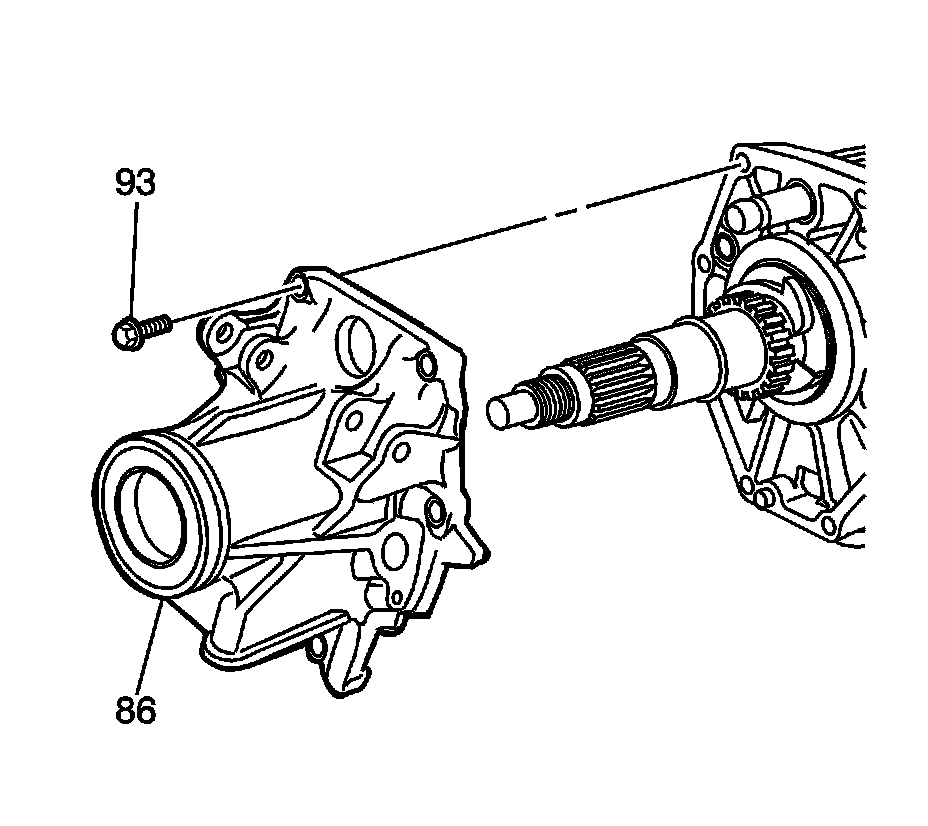 93

86