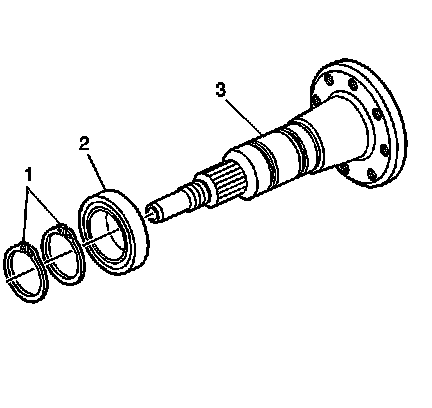 3
2
1