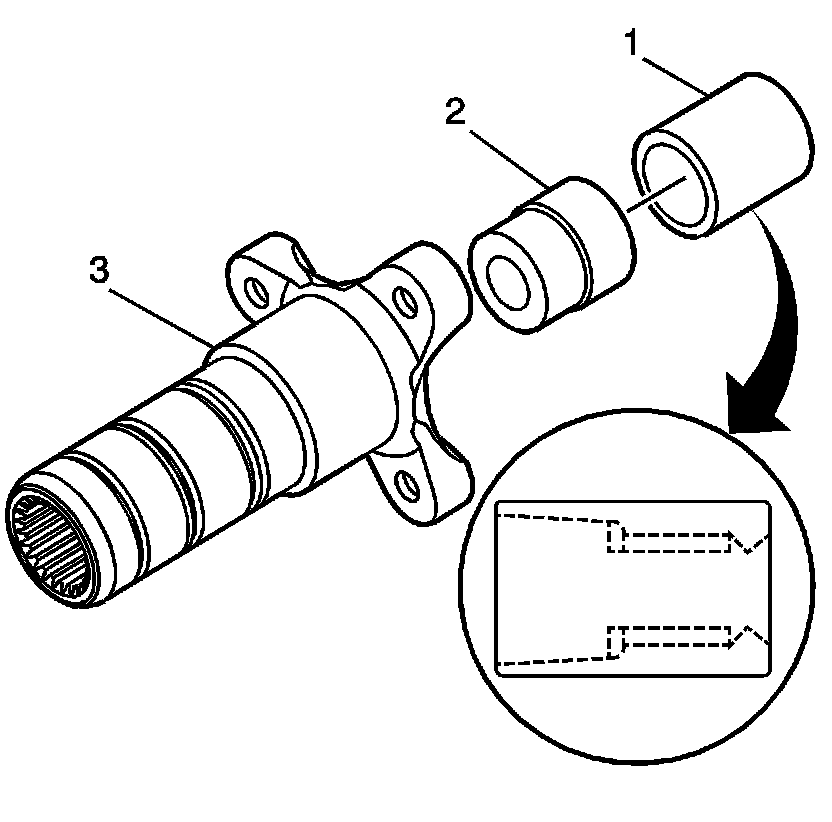 1
2
3