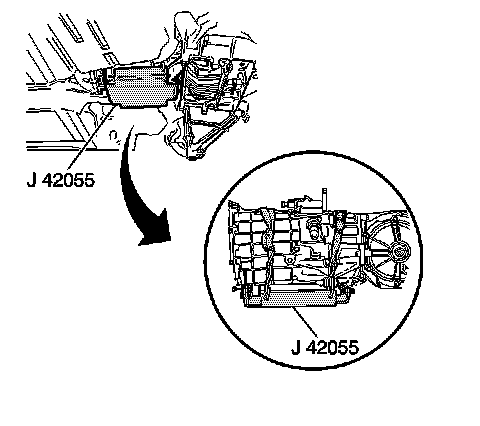 J 42055

J 42055