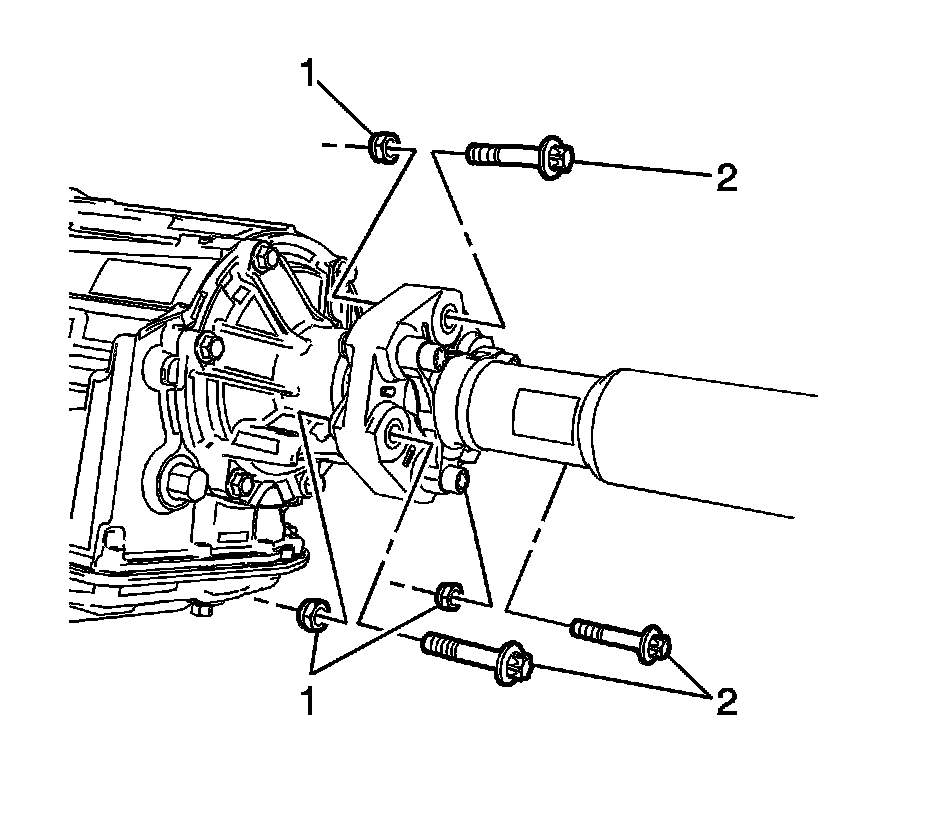 1
2
1
2