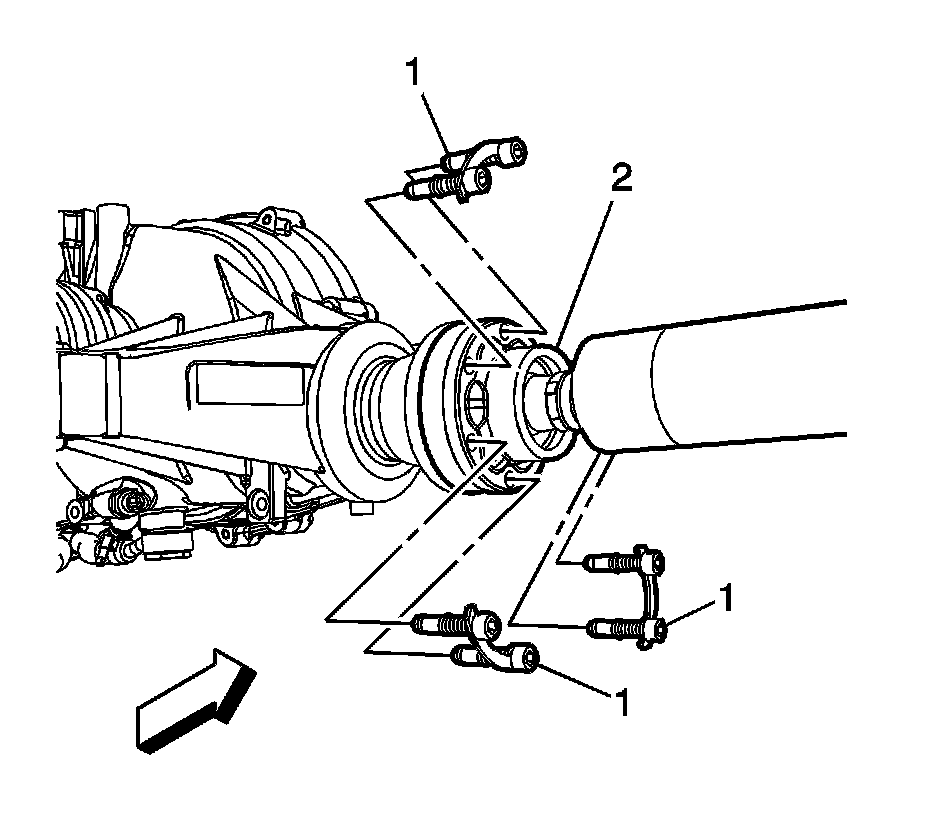 1
2
1
1