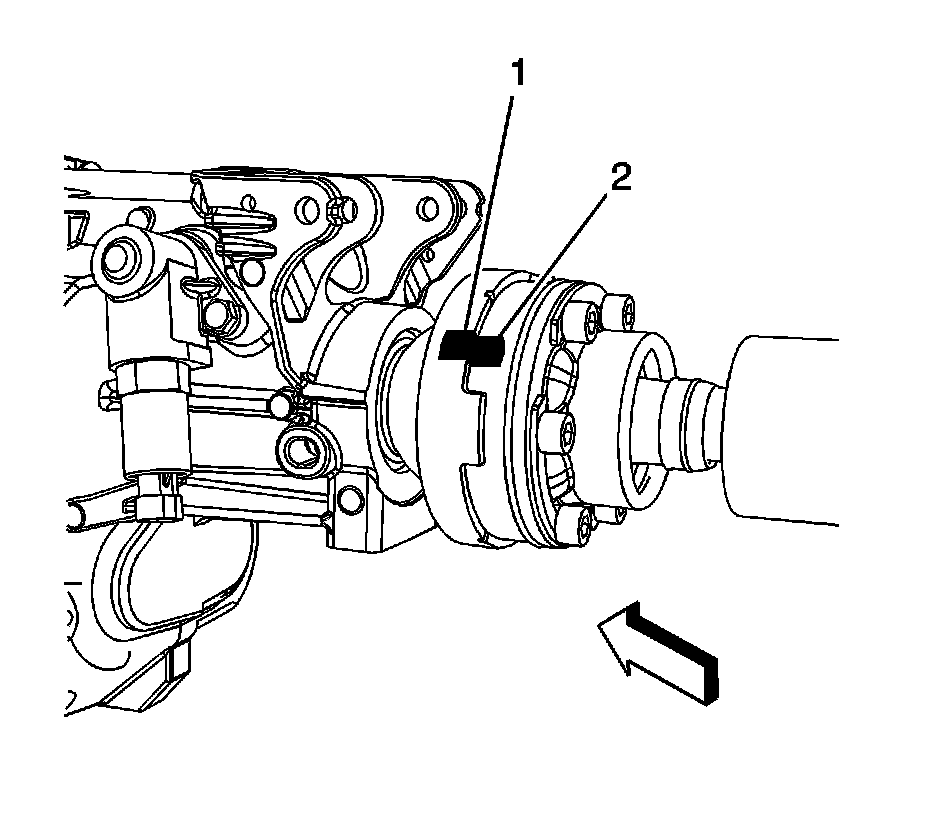 1
2