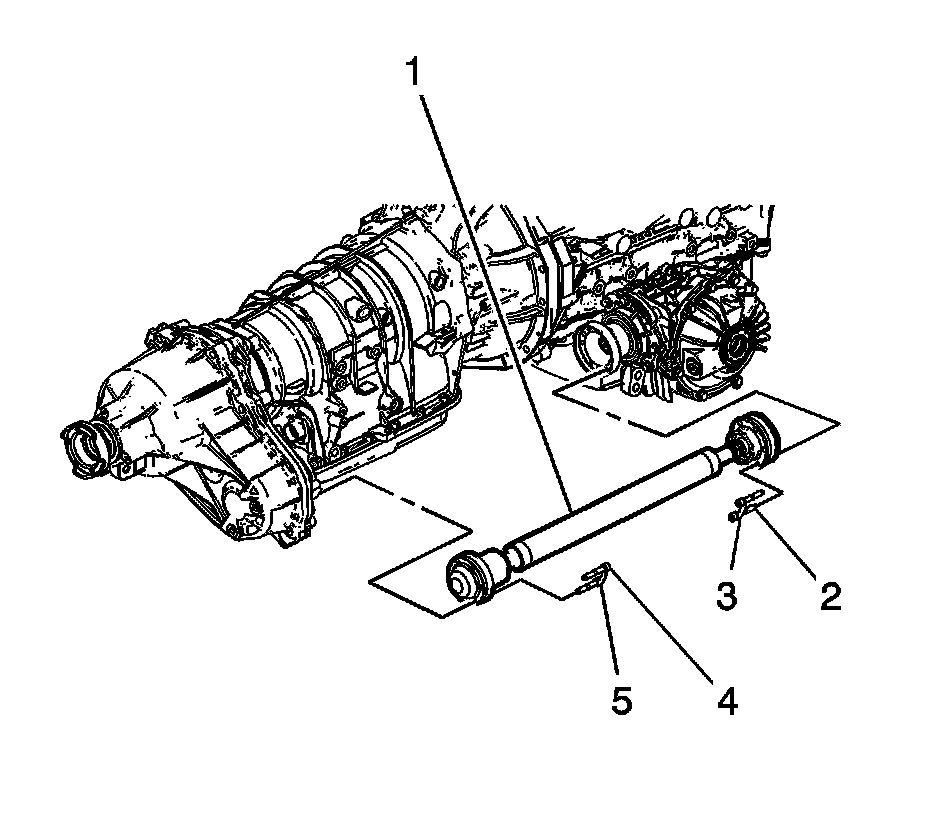 1
3
2
5
4