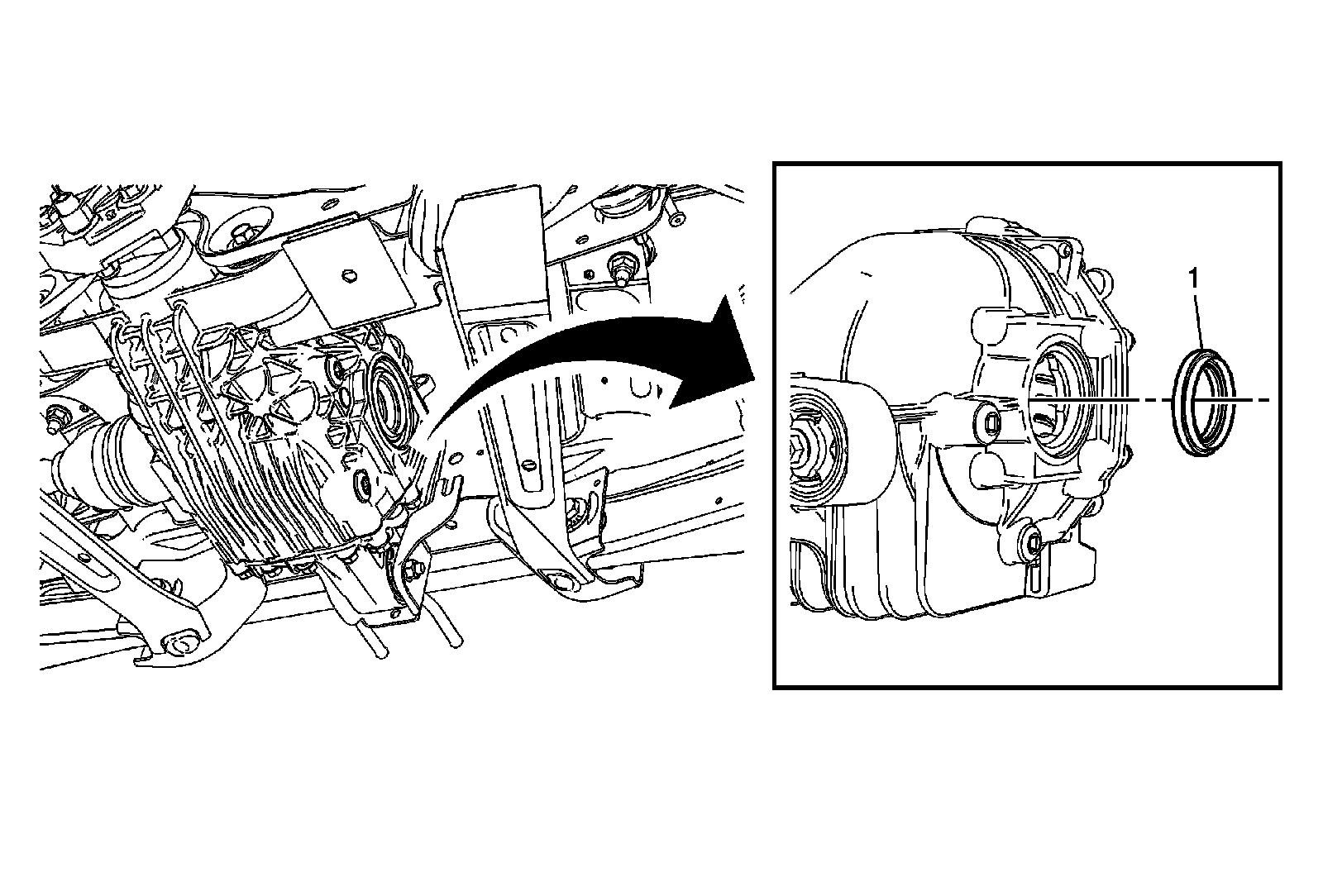 1