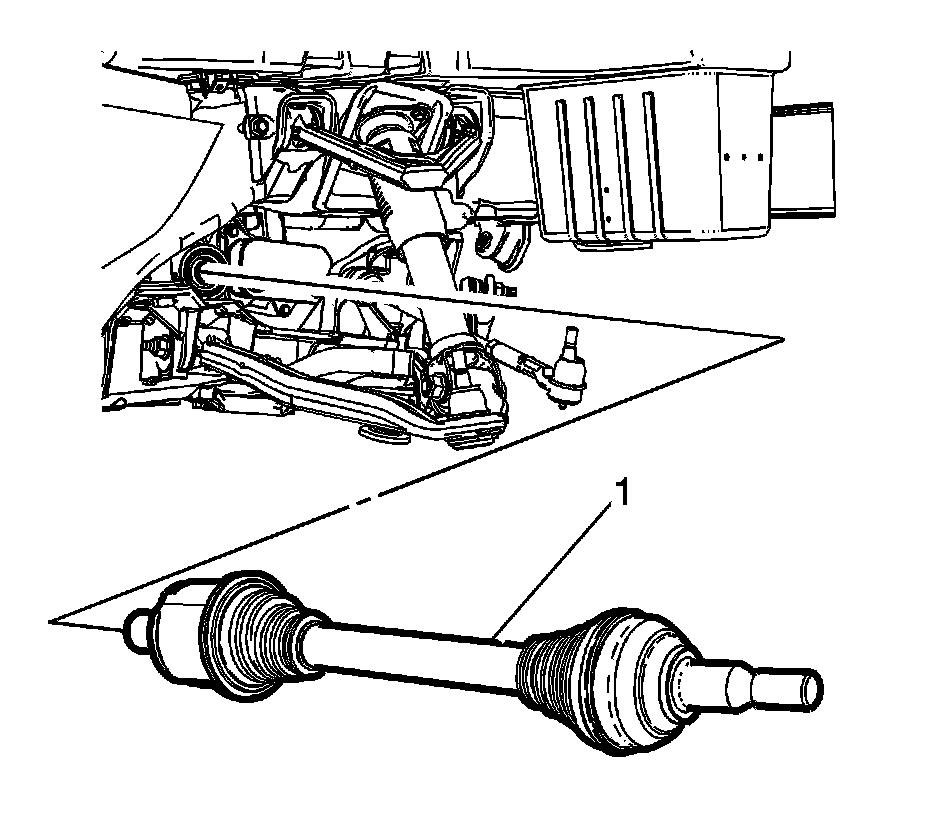 1