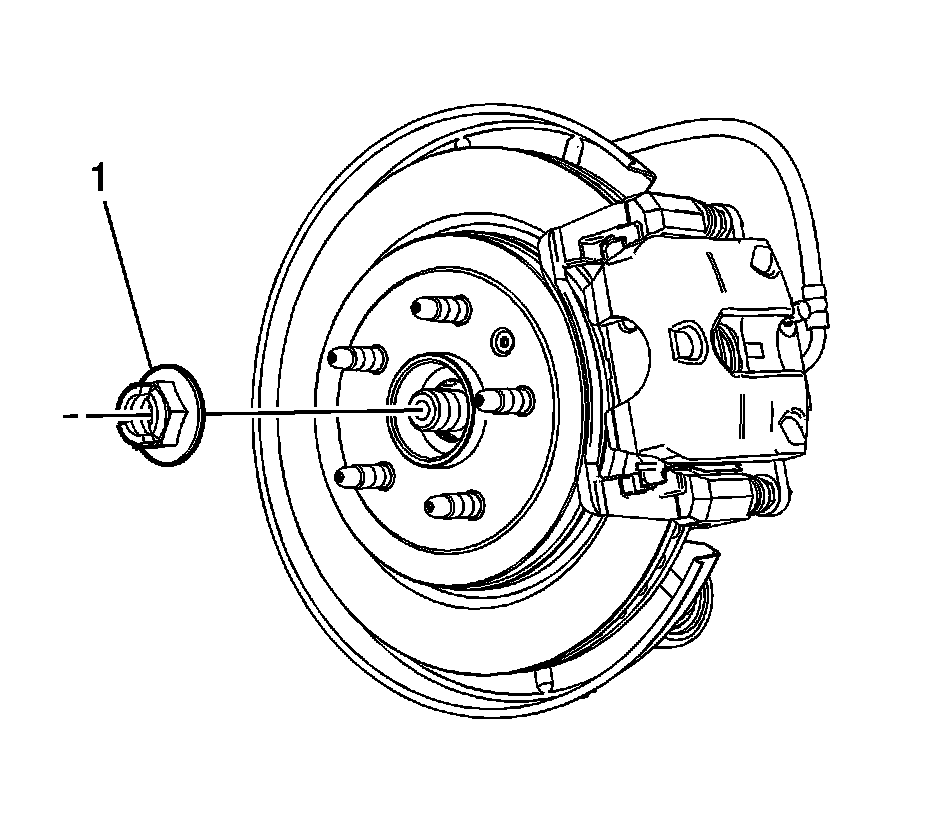 1