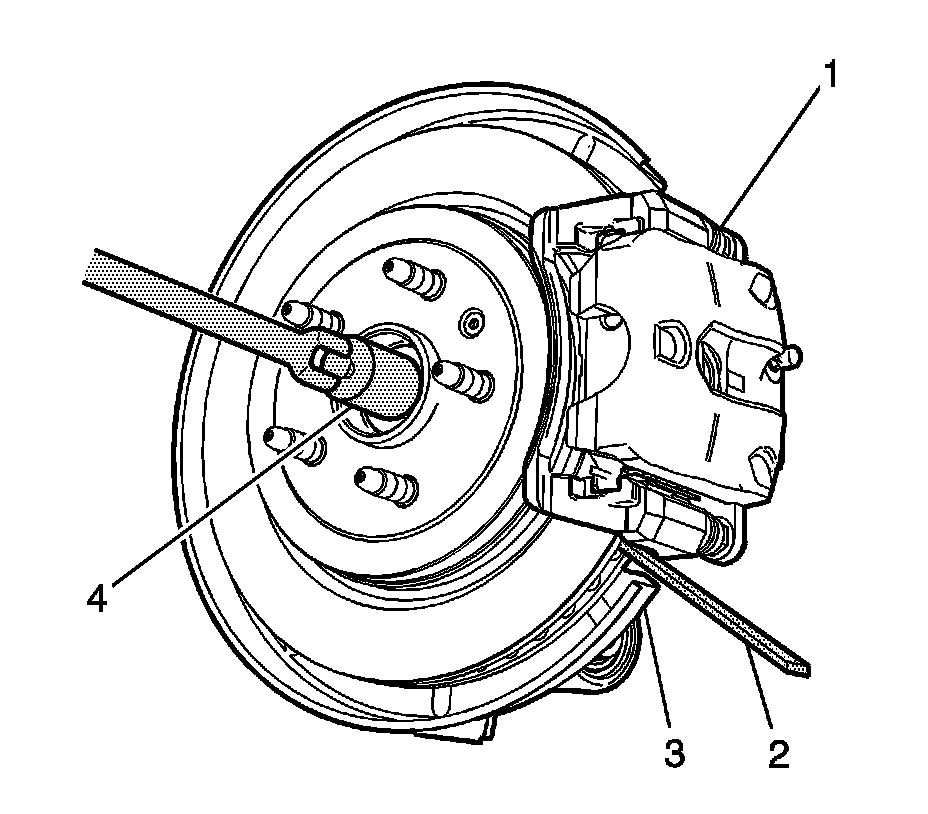 1
4
3
2