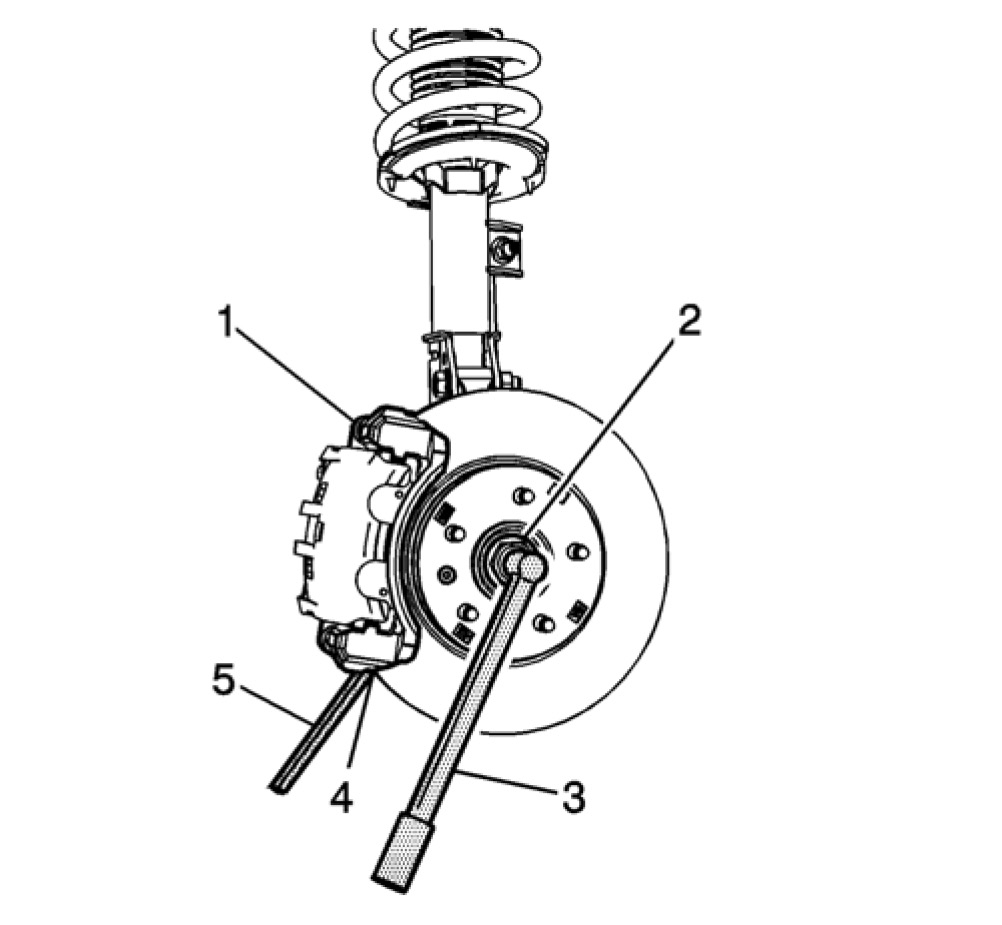 1
2
5
4
3