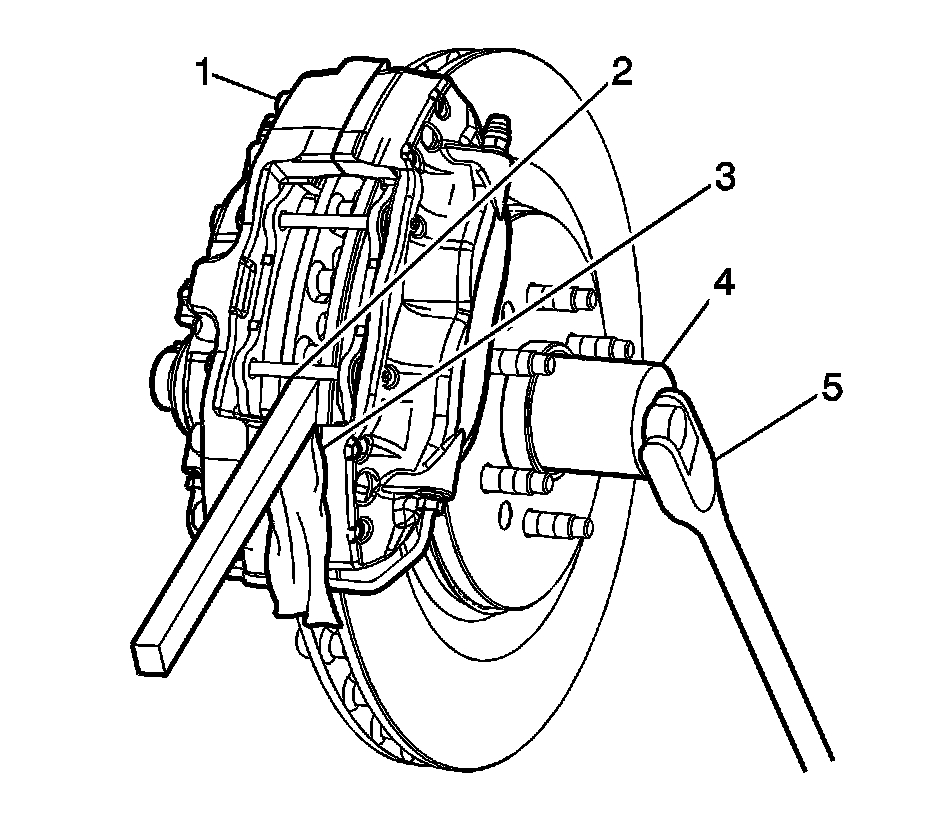 1
2
3
4
5