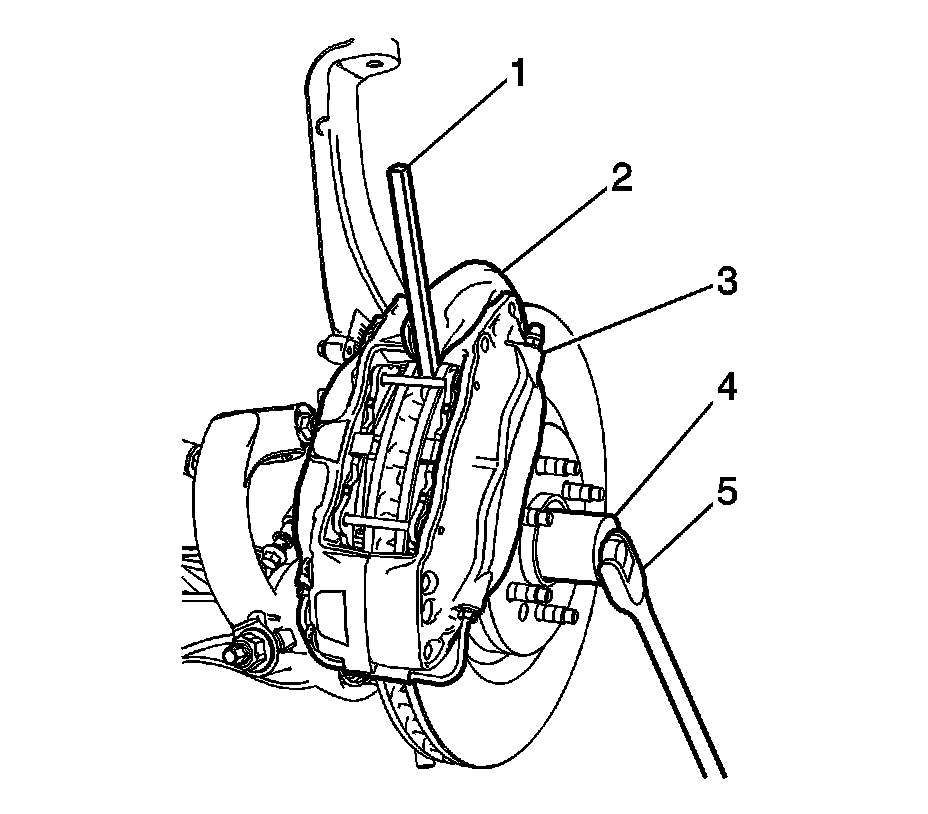 1
2
3
4
5