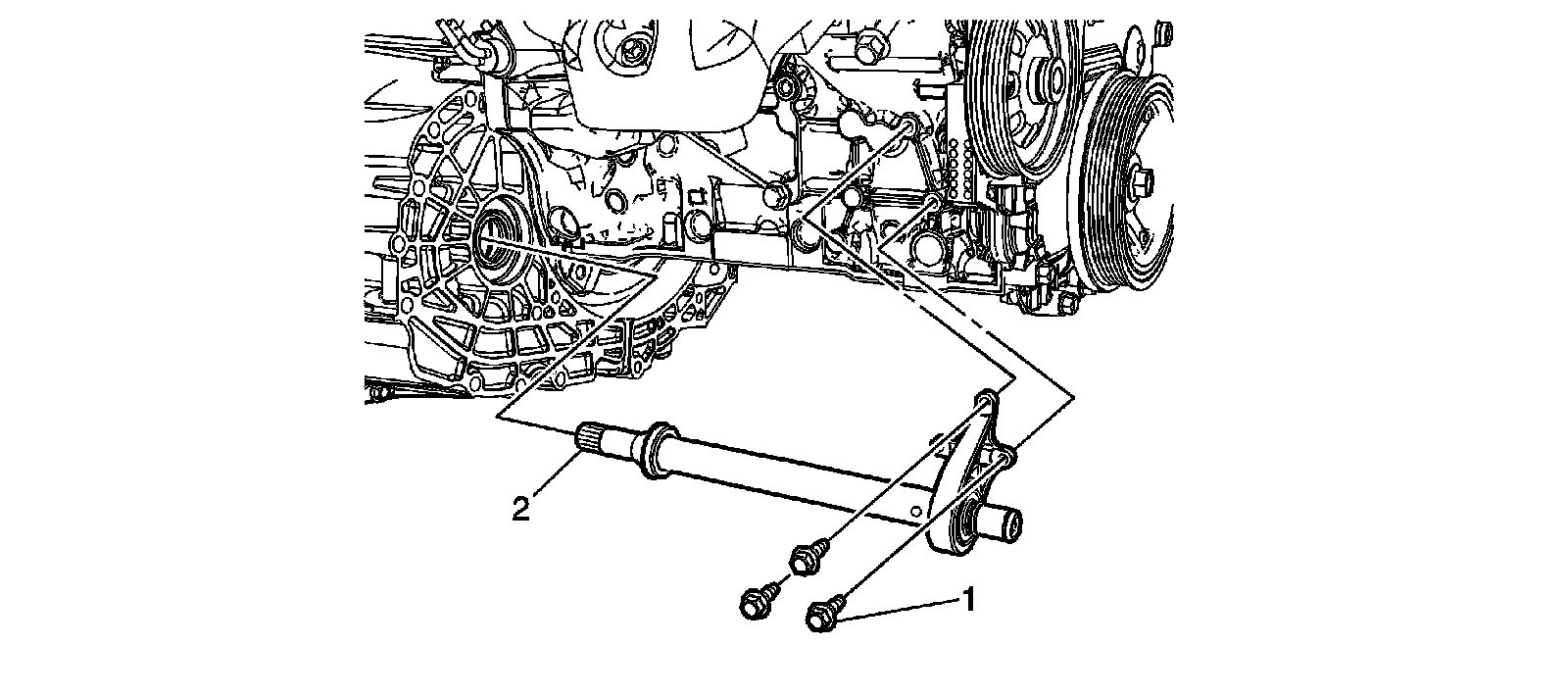 2
1