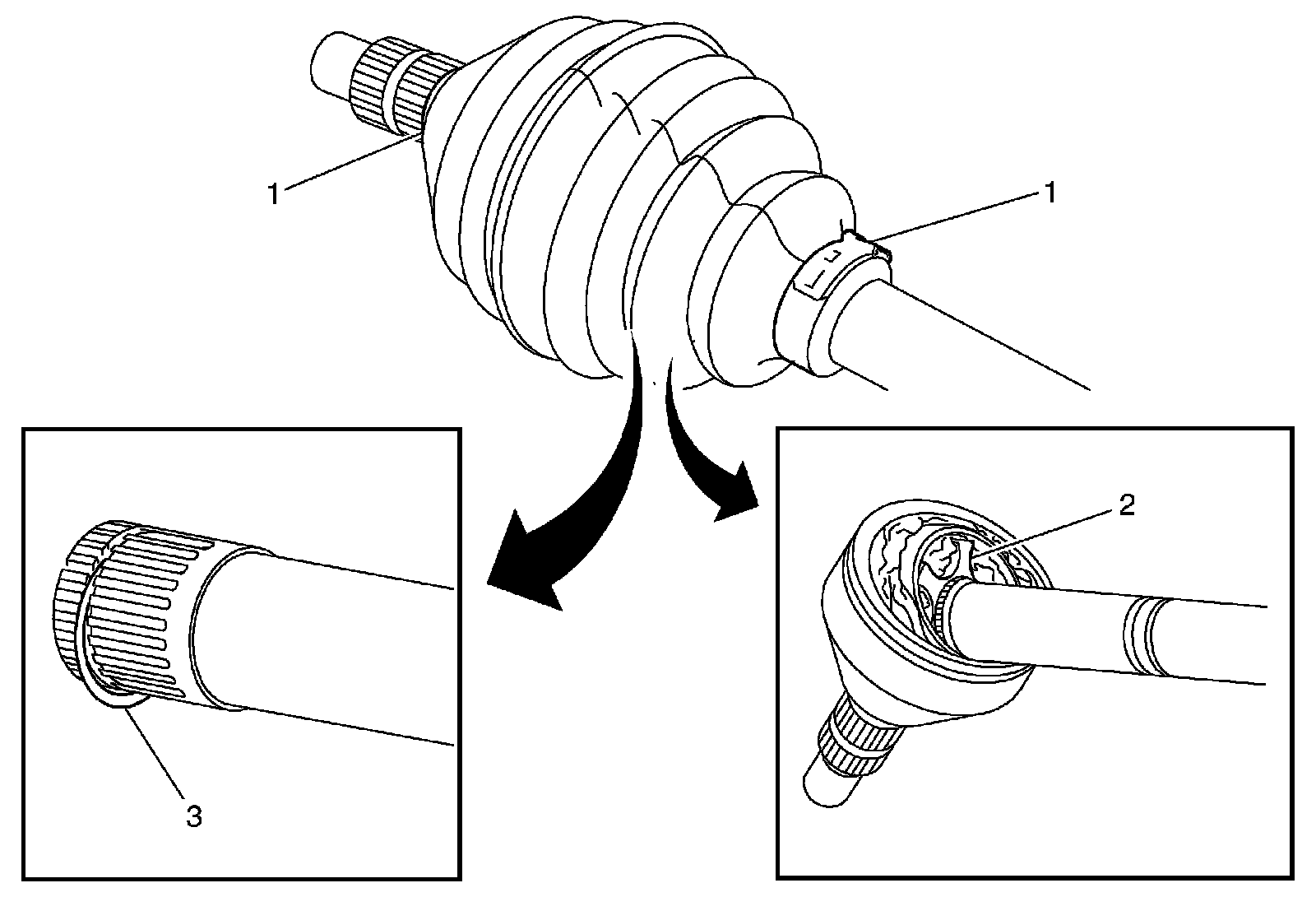 1
1
2
3