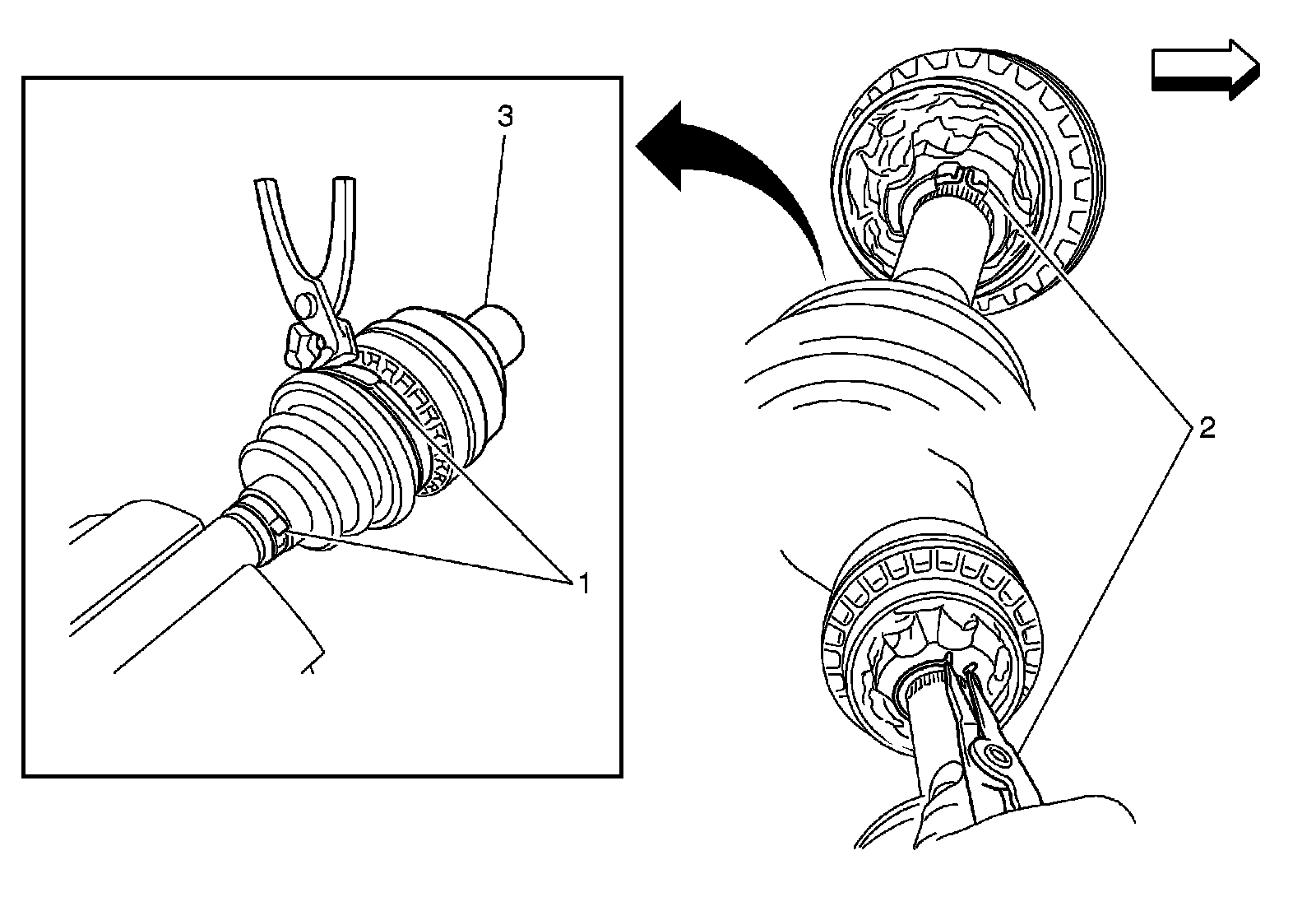 3

1

2