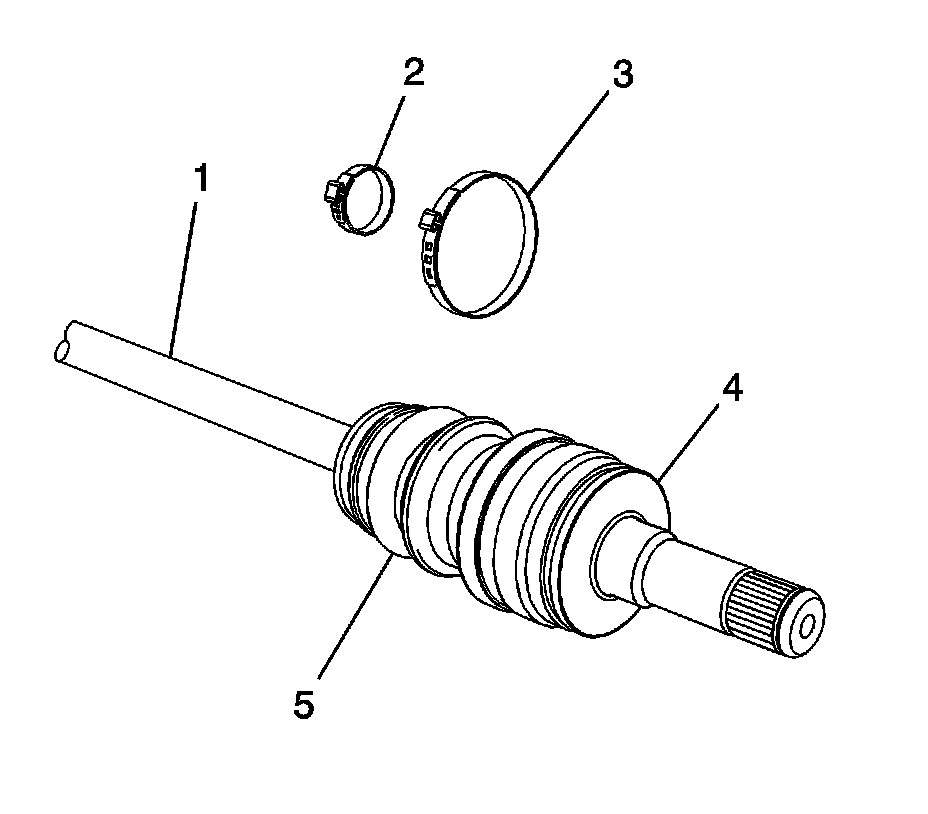 2
3
1
4
5