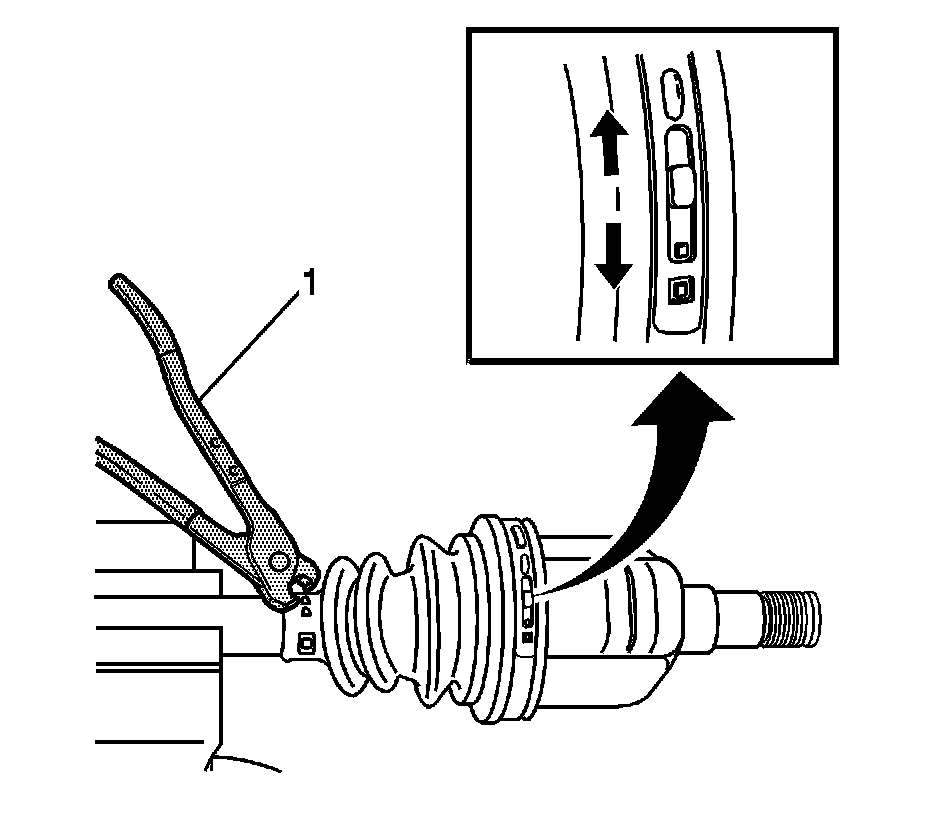 1