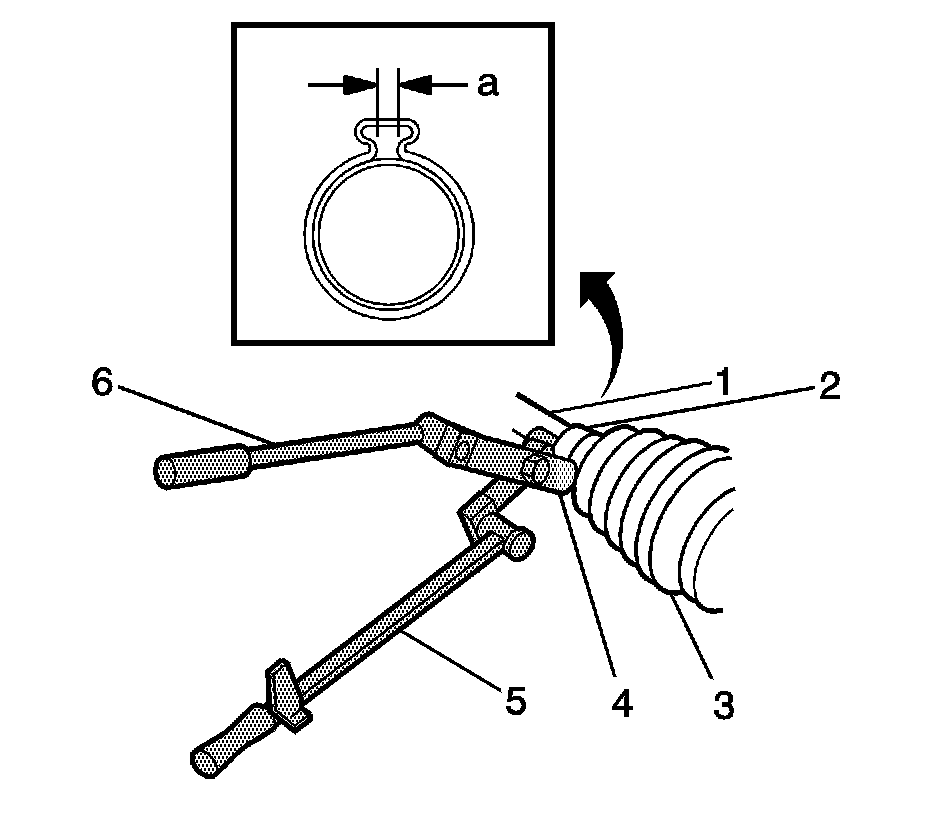 a
6
1
2
5
4
3