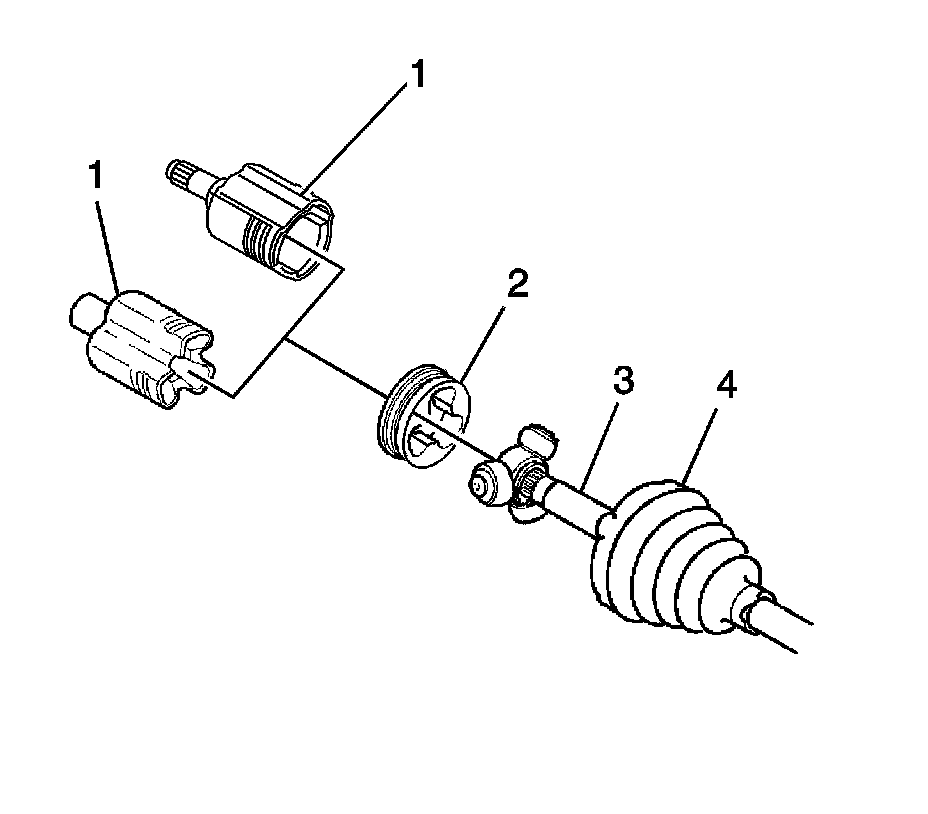 1
1
2
3
4