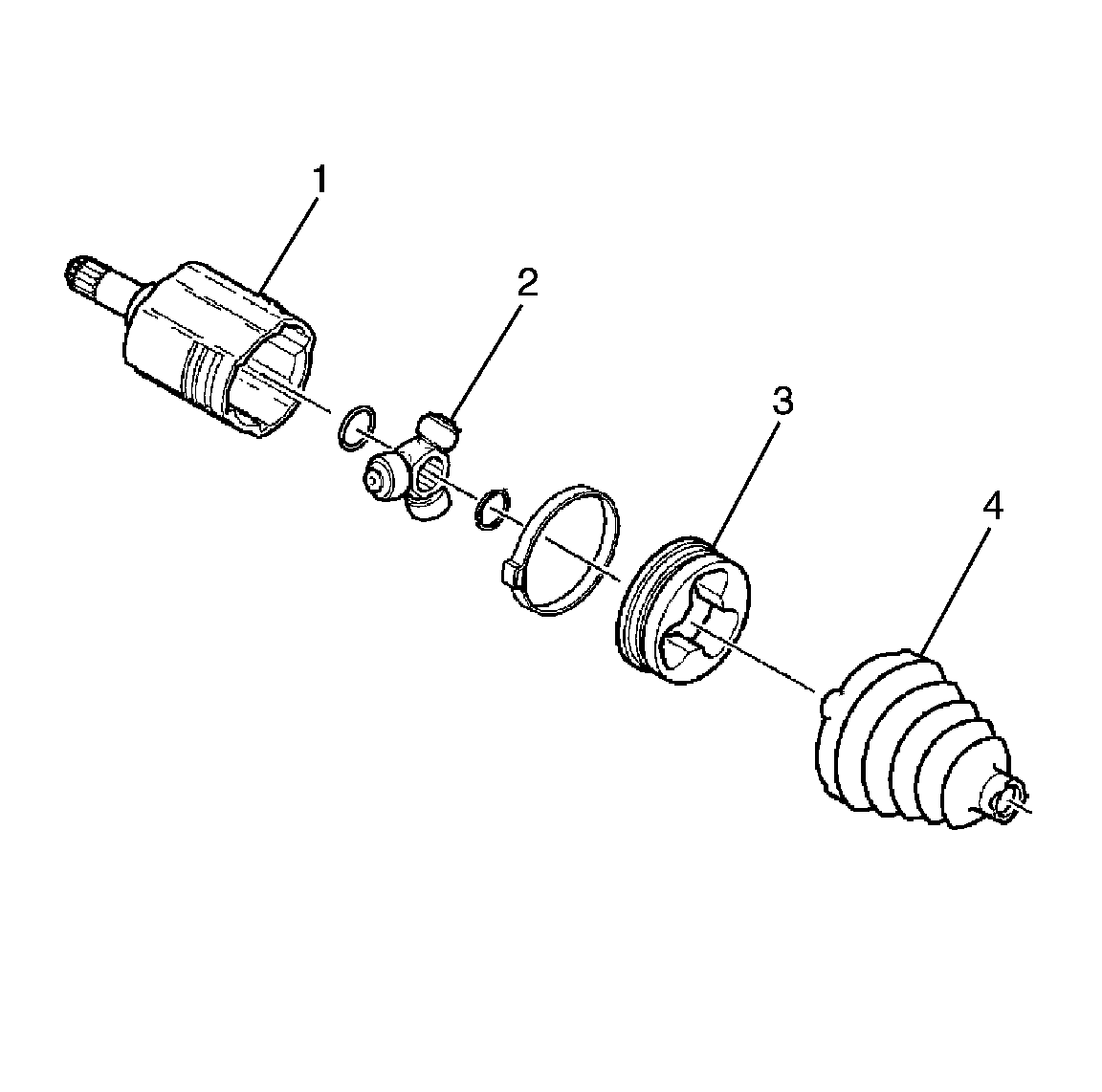 1
2
3
4