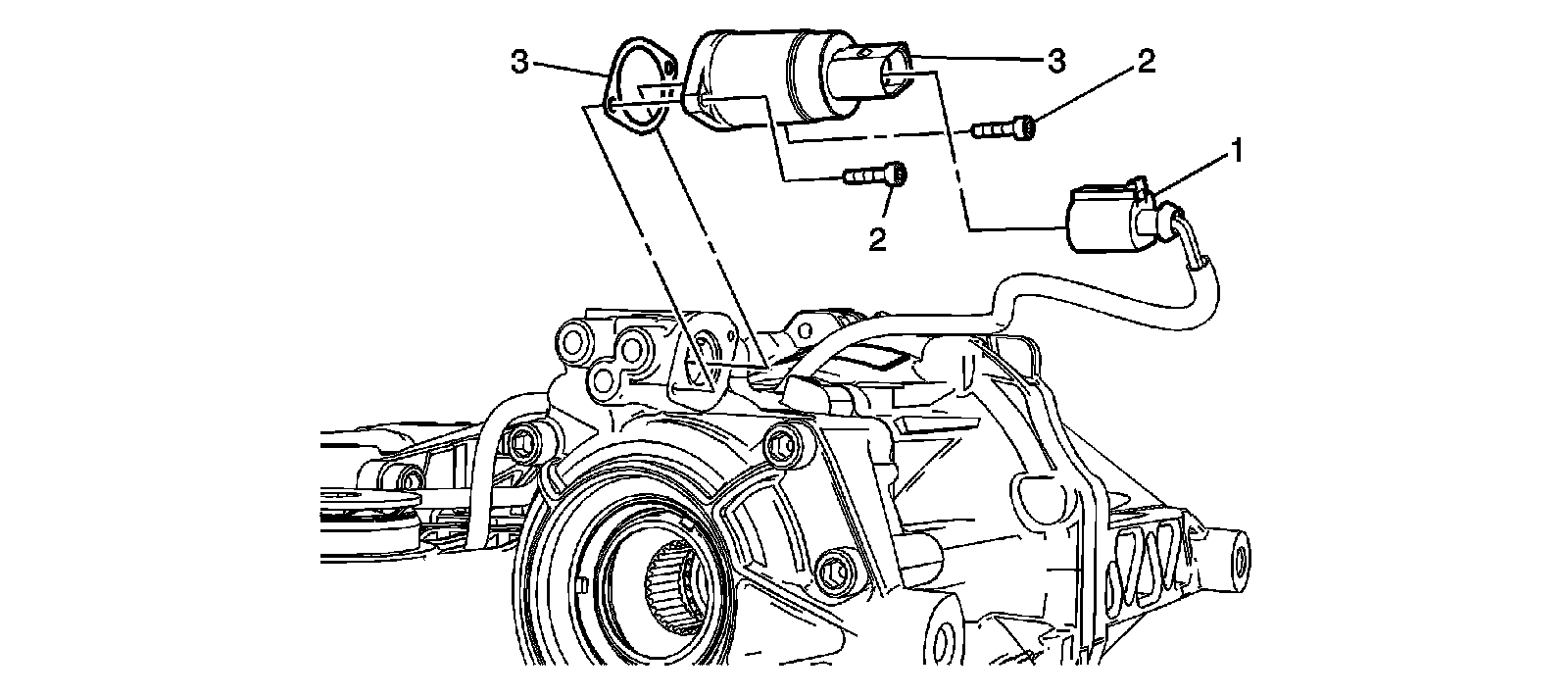 3
3
2
1
2