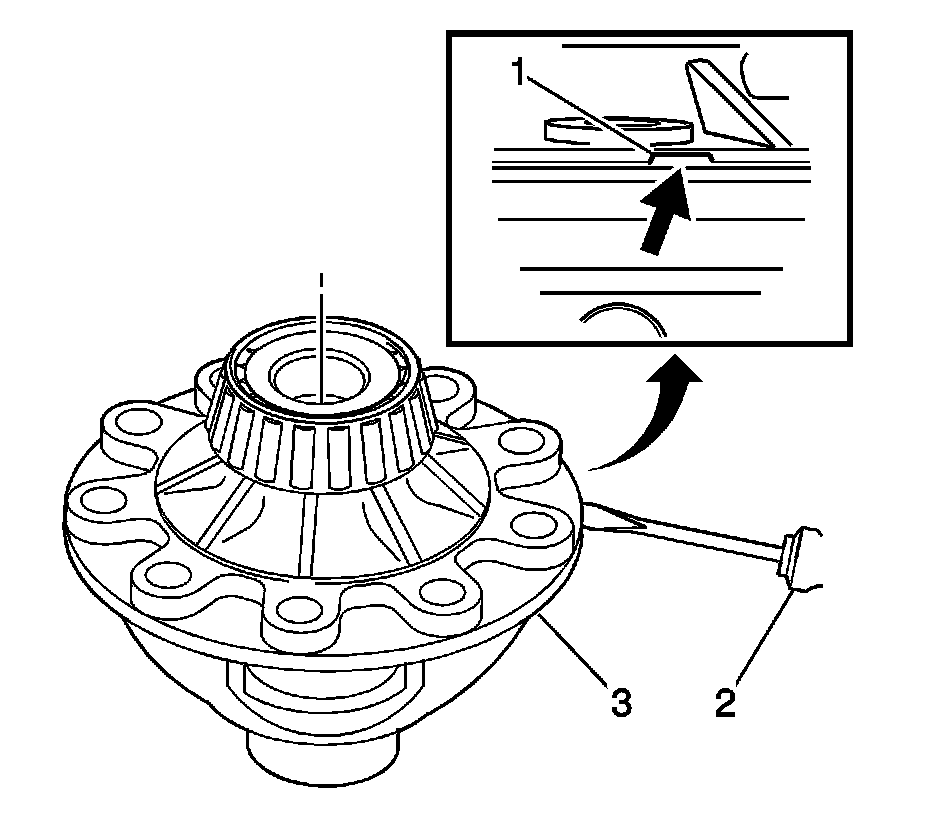 1

3

2