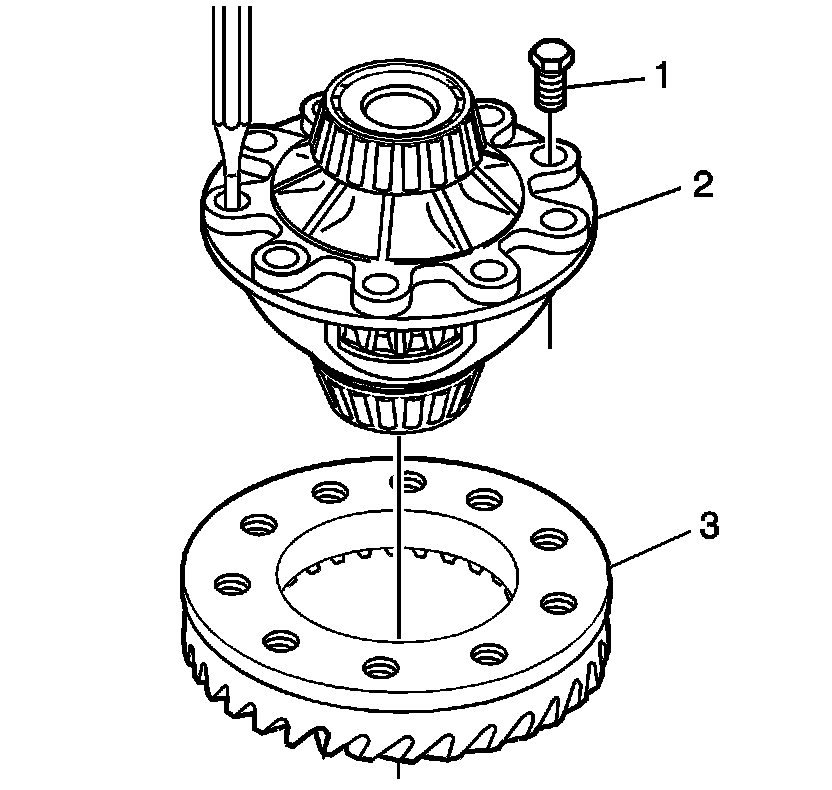 1
2
3