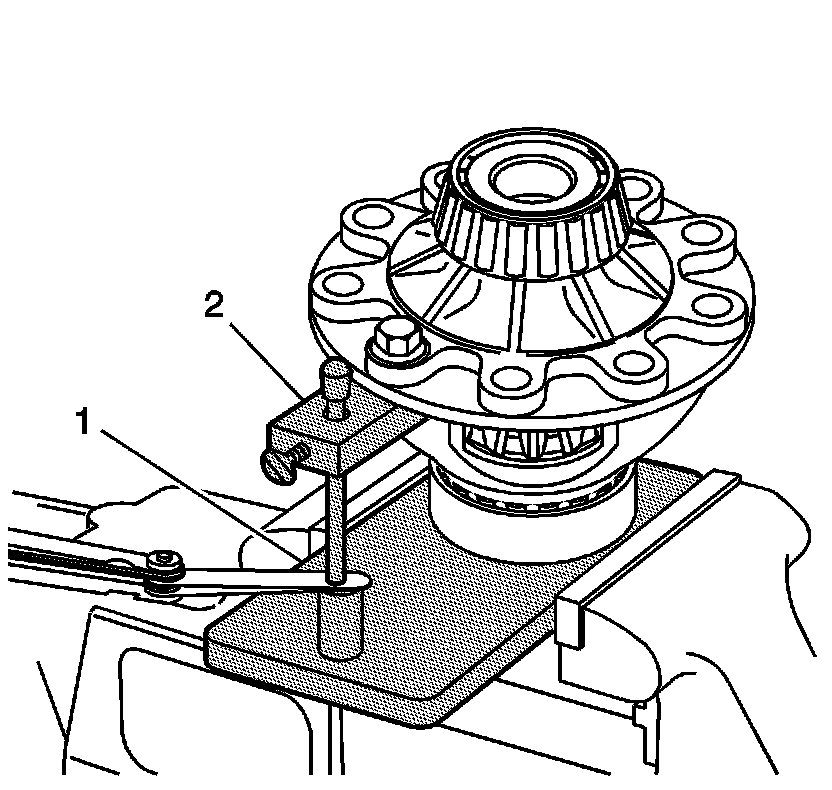 2
1