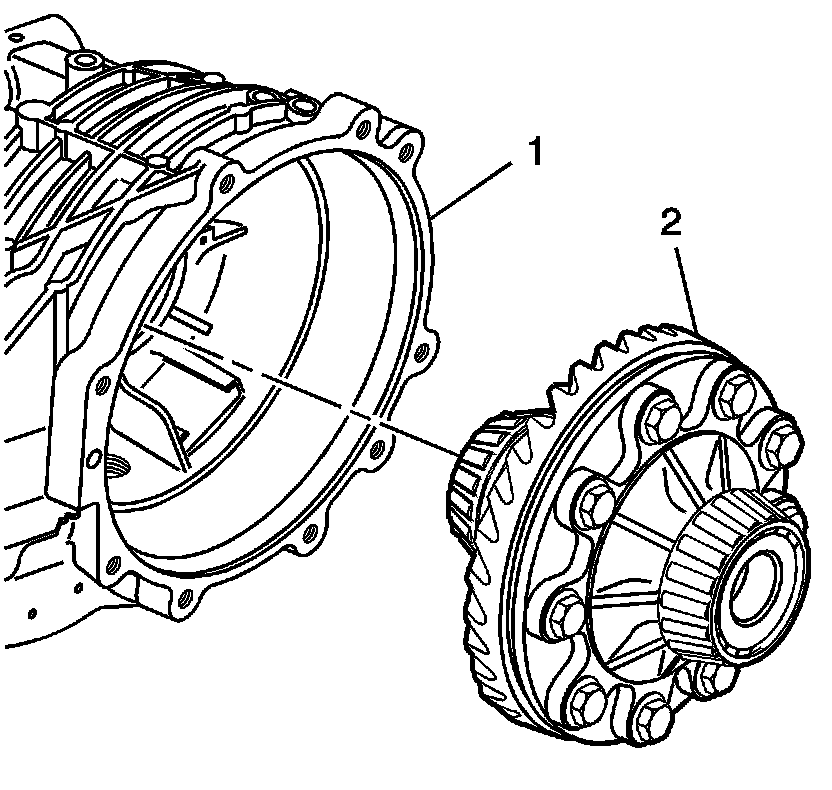 1
2