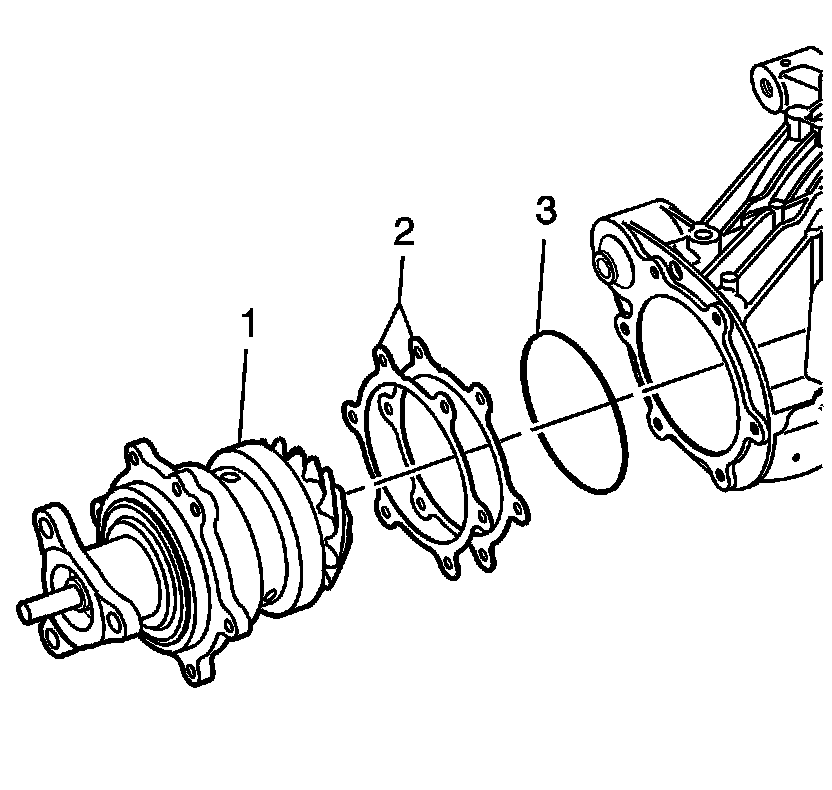 1
2
3