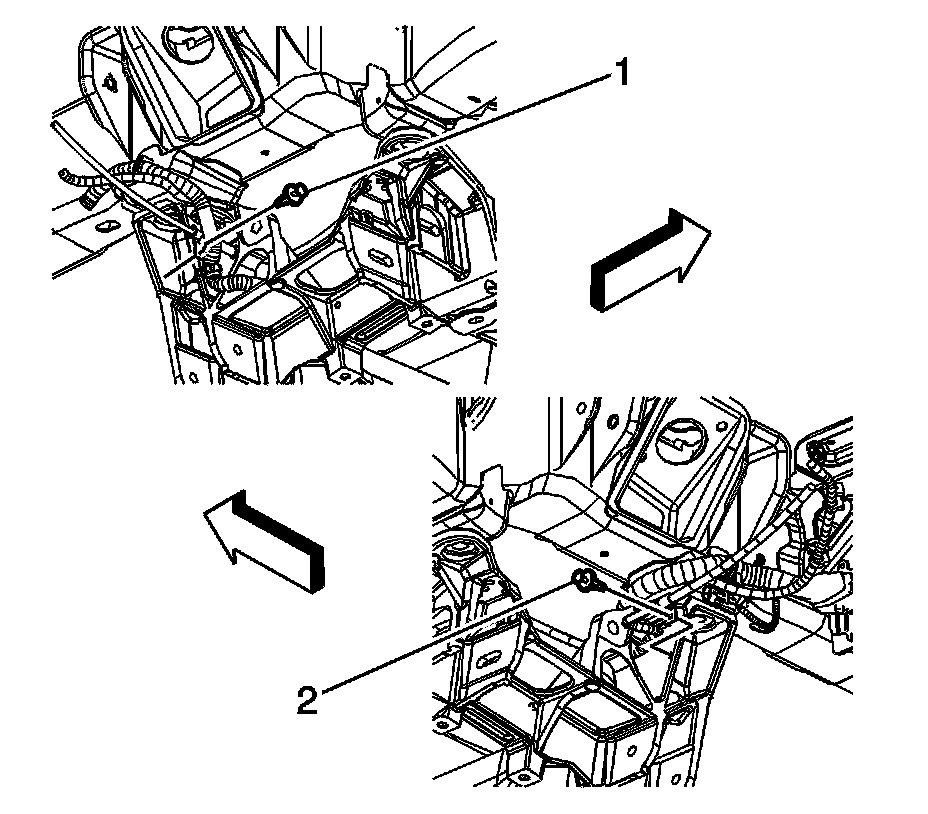 1

2