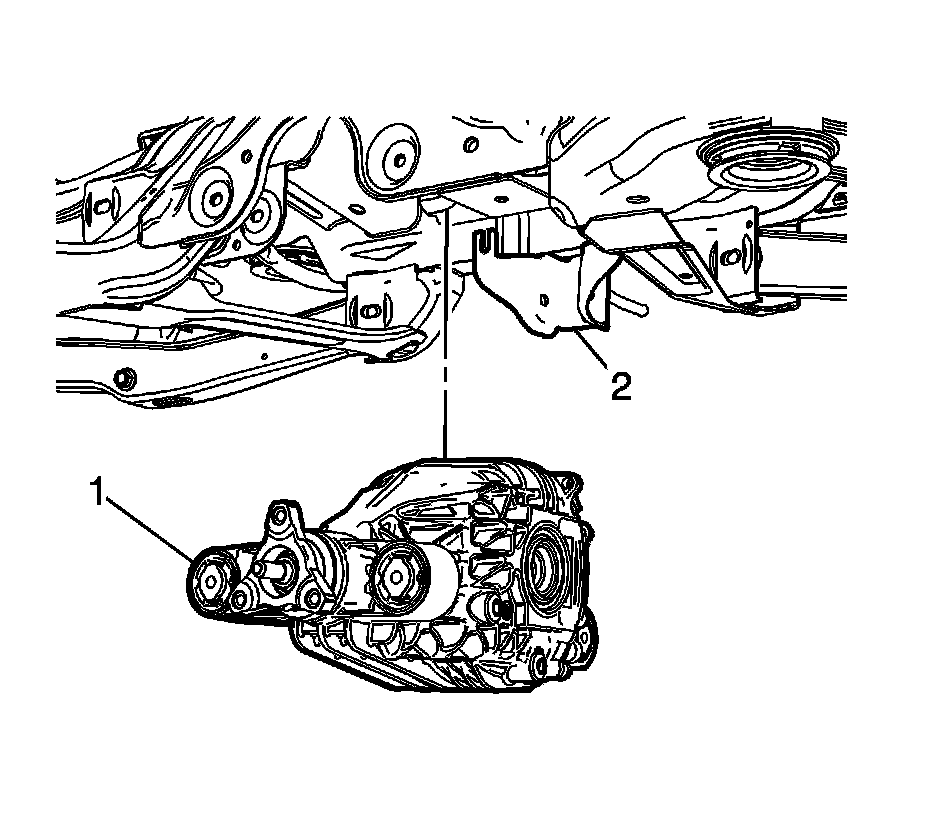 2

1