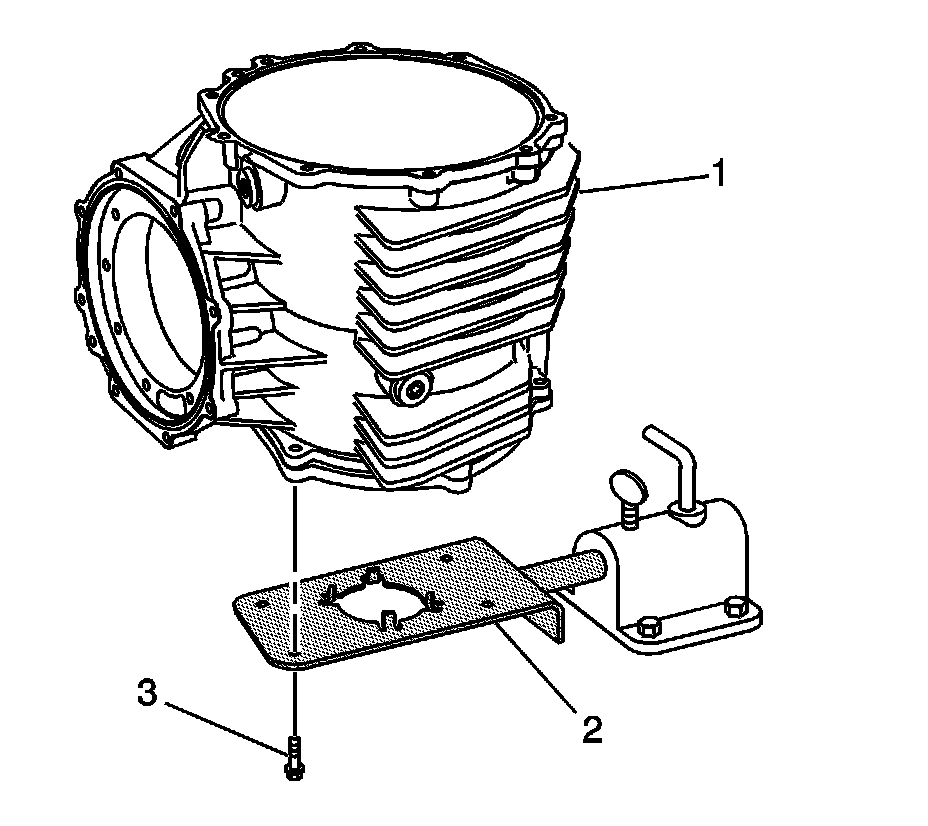 1
2
3