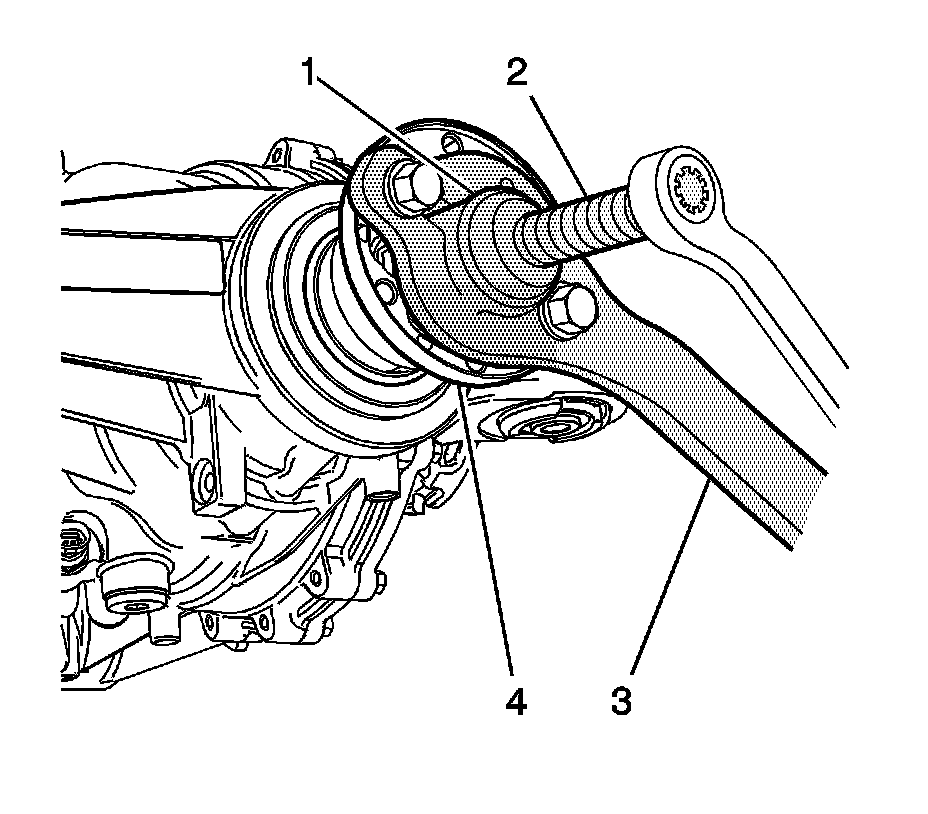 1
2
4
3