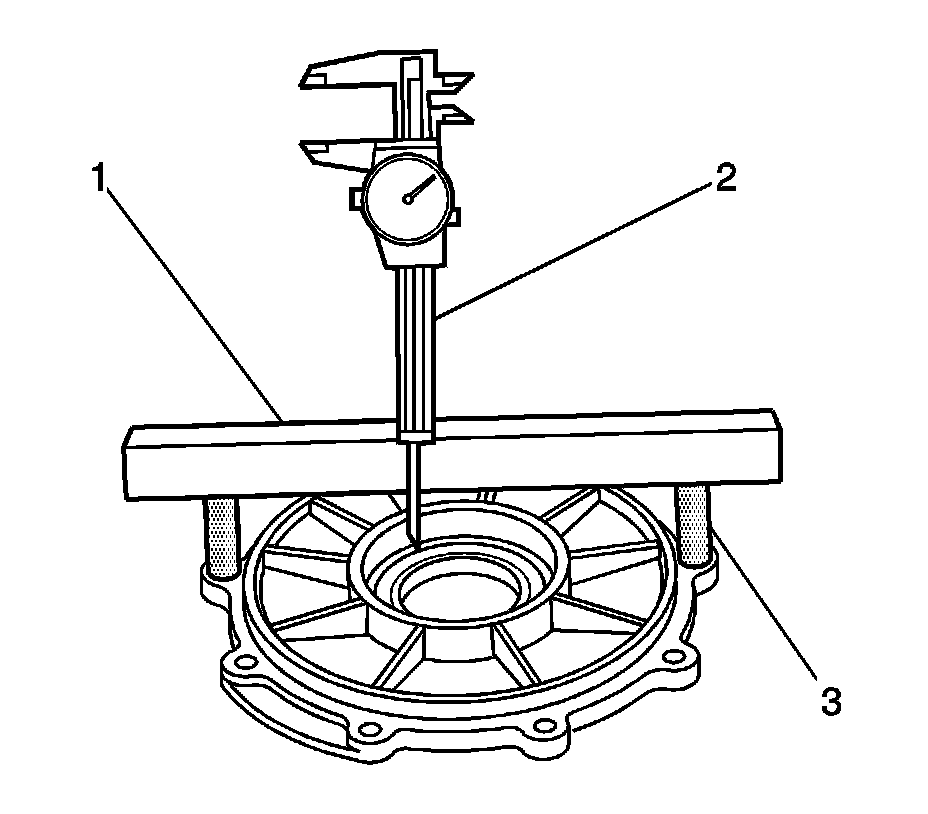 1
2
3