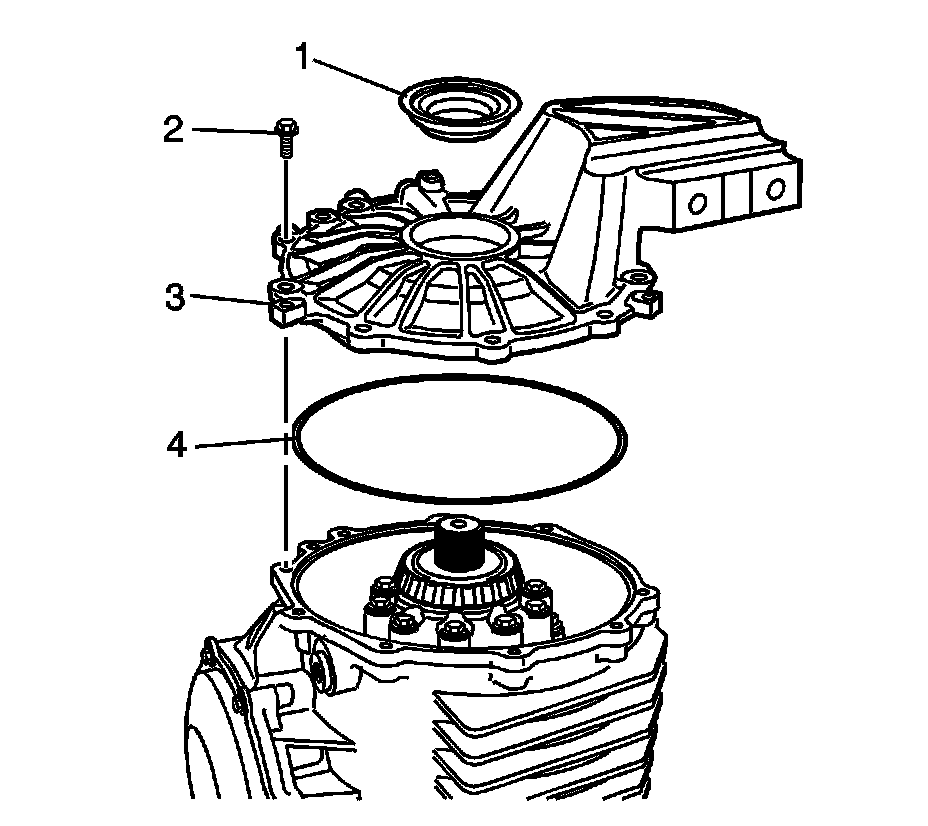 1
2
3
4