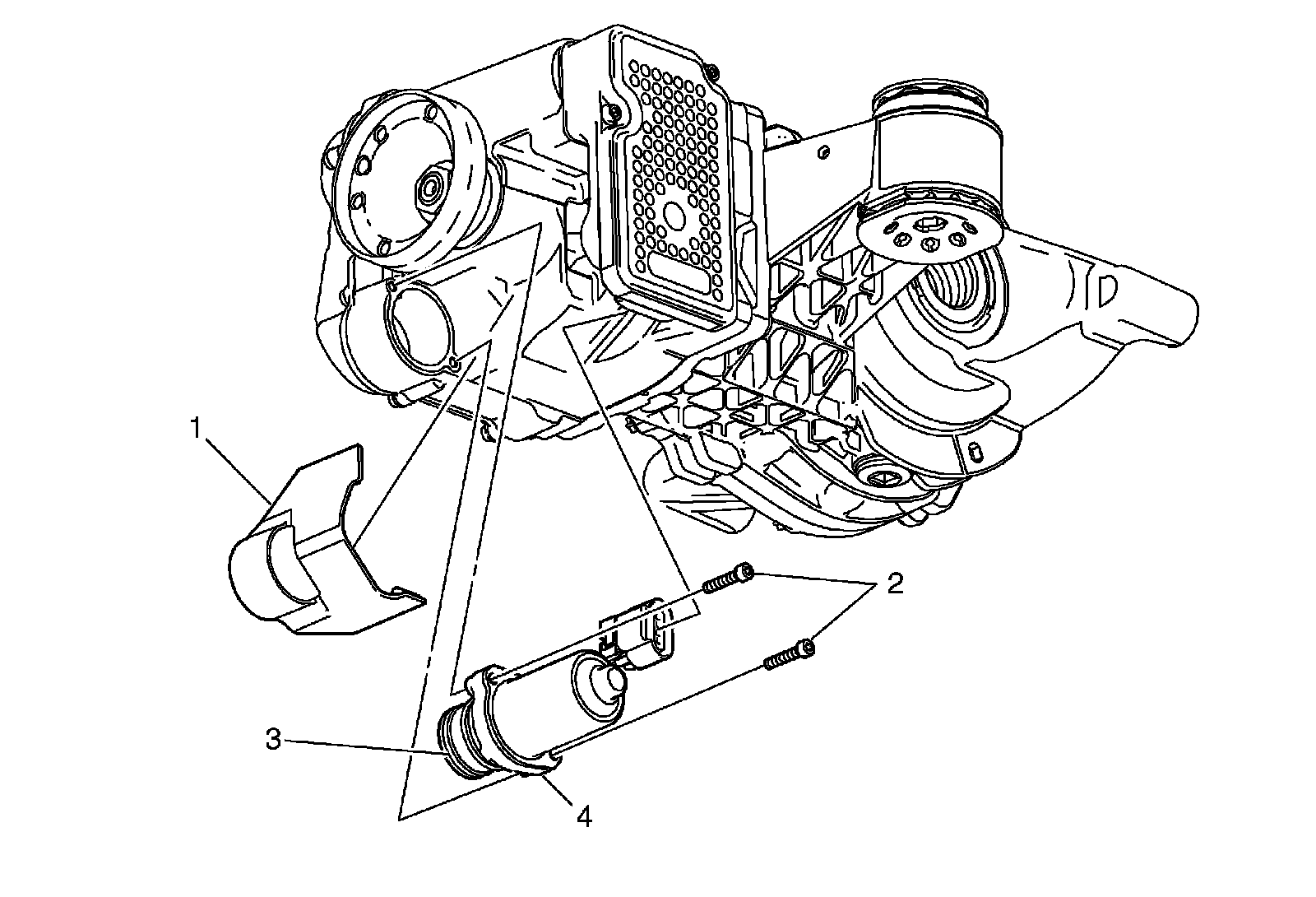 1
2
3
4