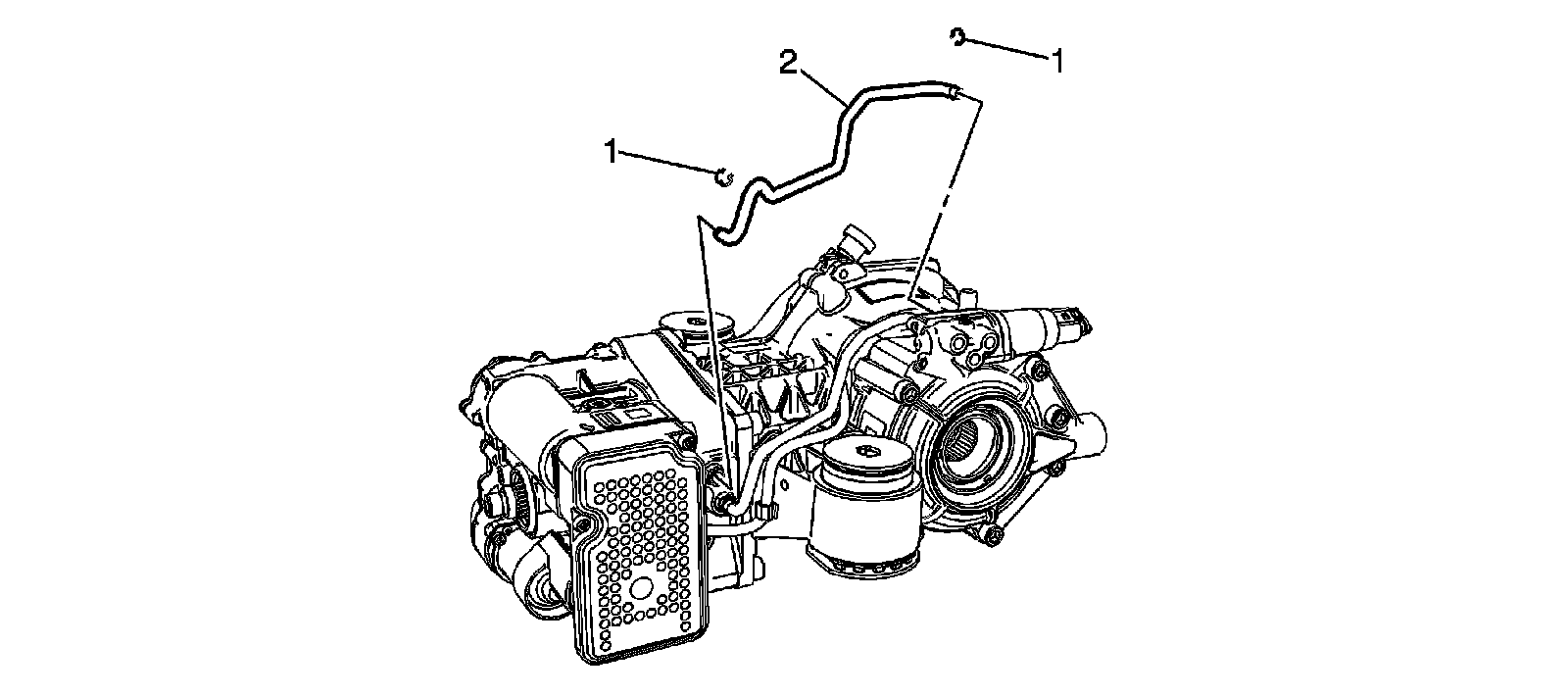 2
1
1