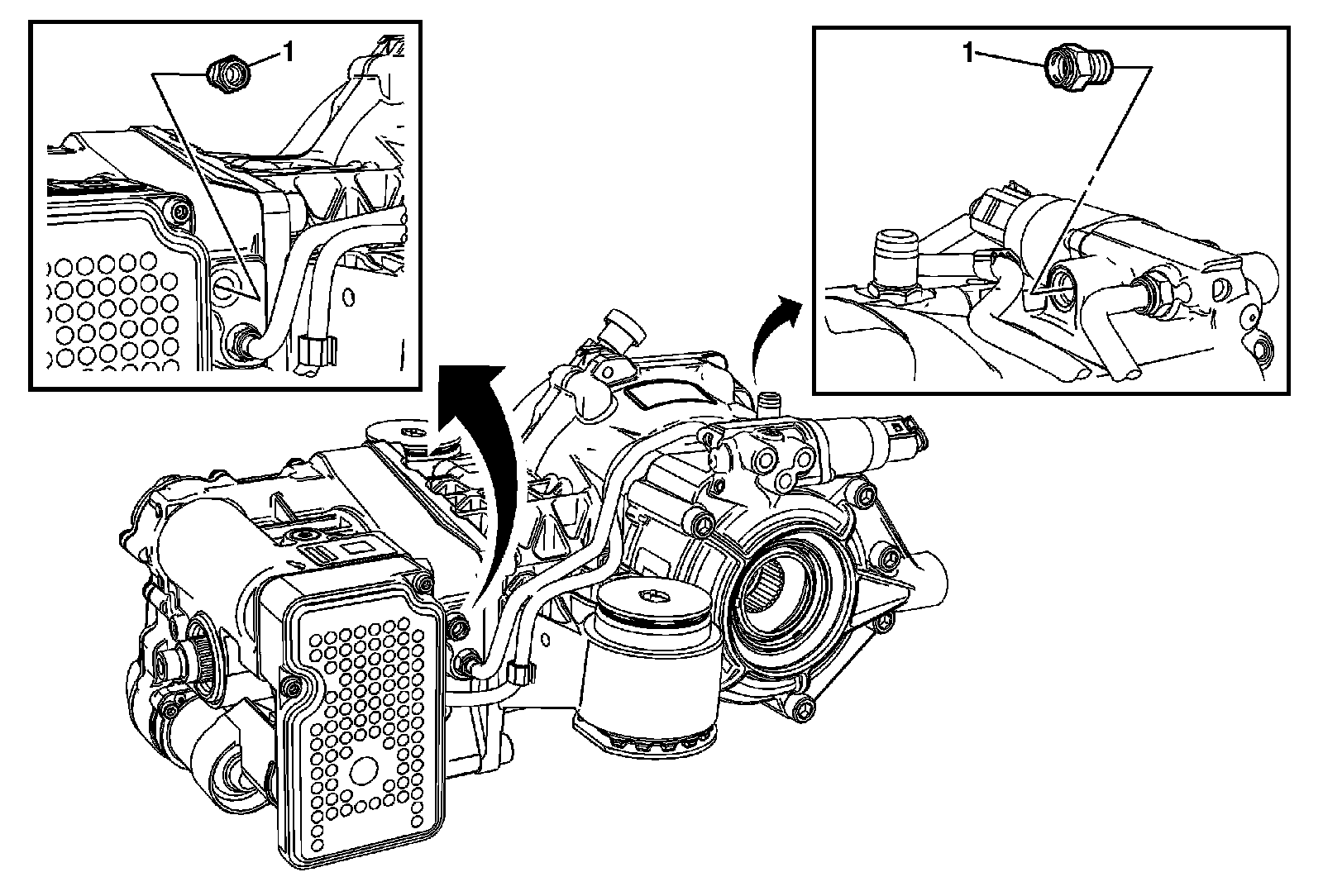 1

1