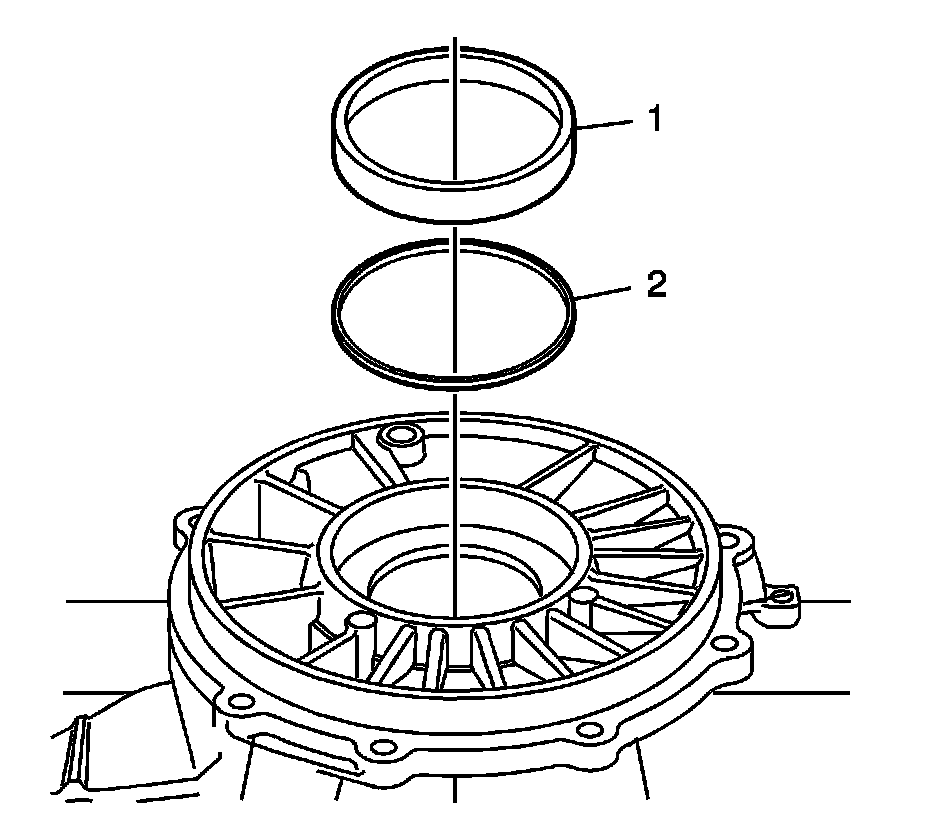 1
2